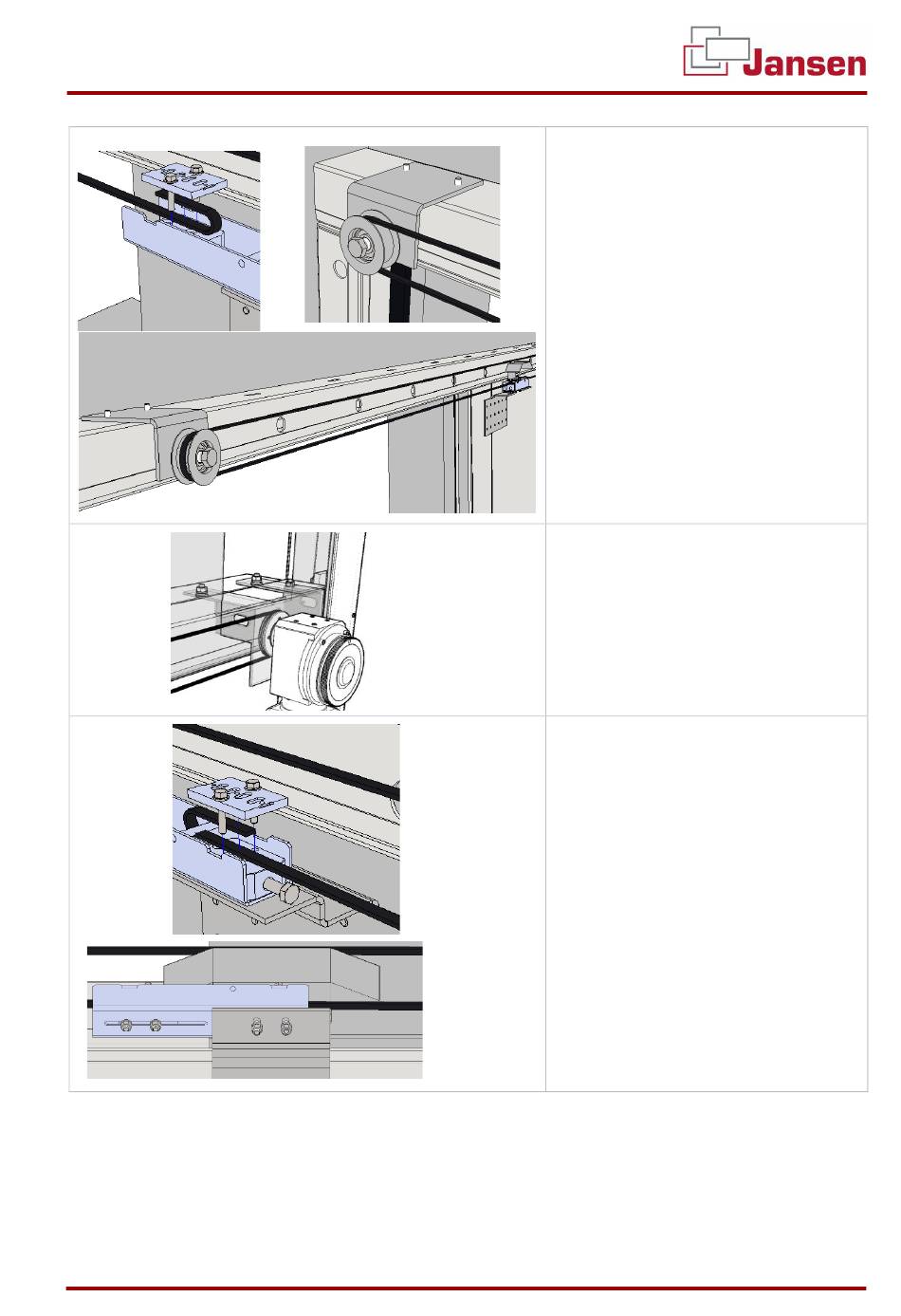 Jansen