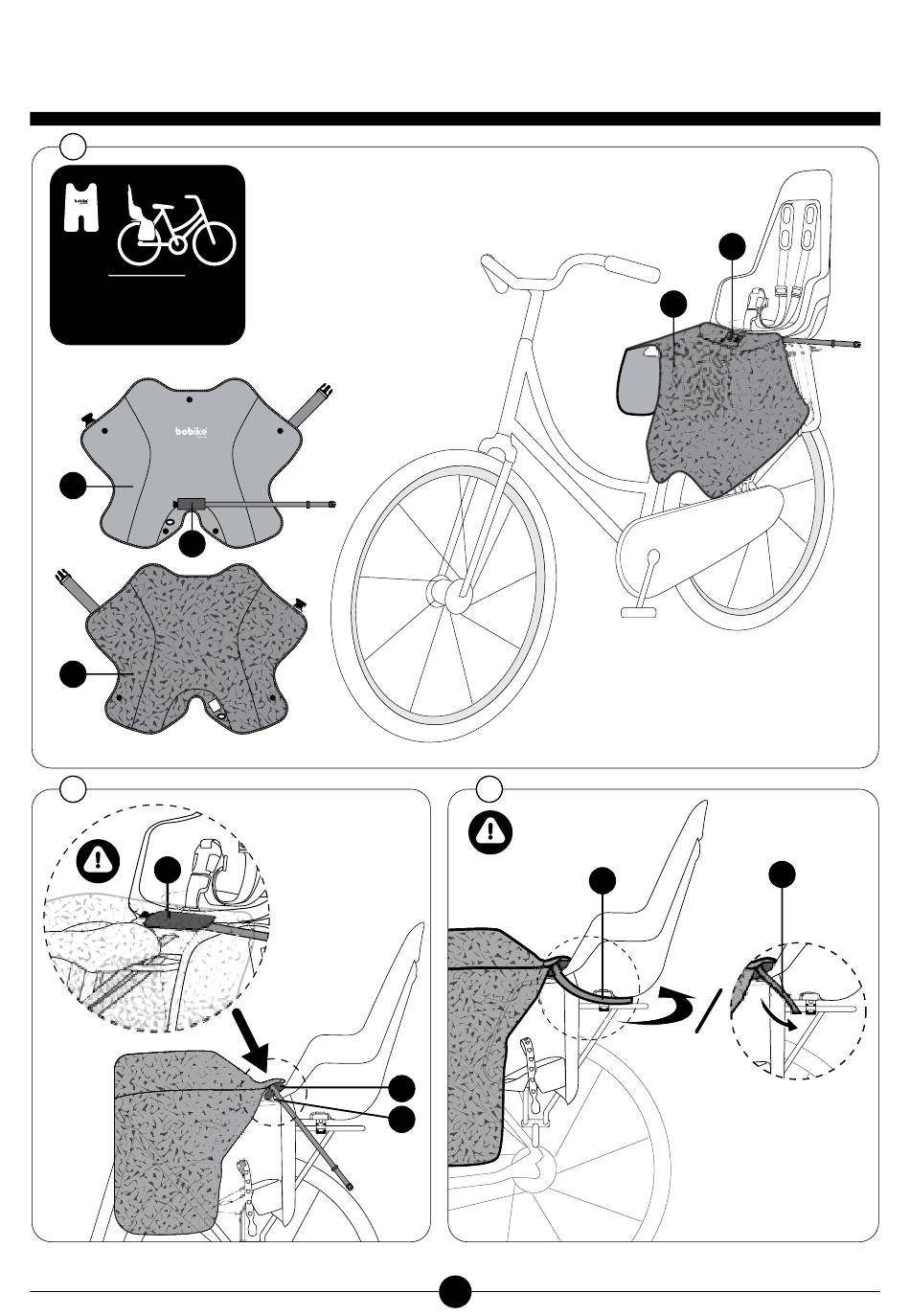 bobike

bobike