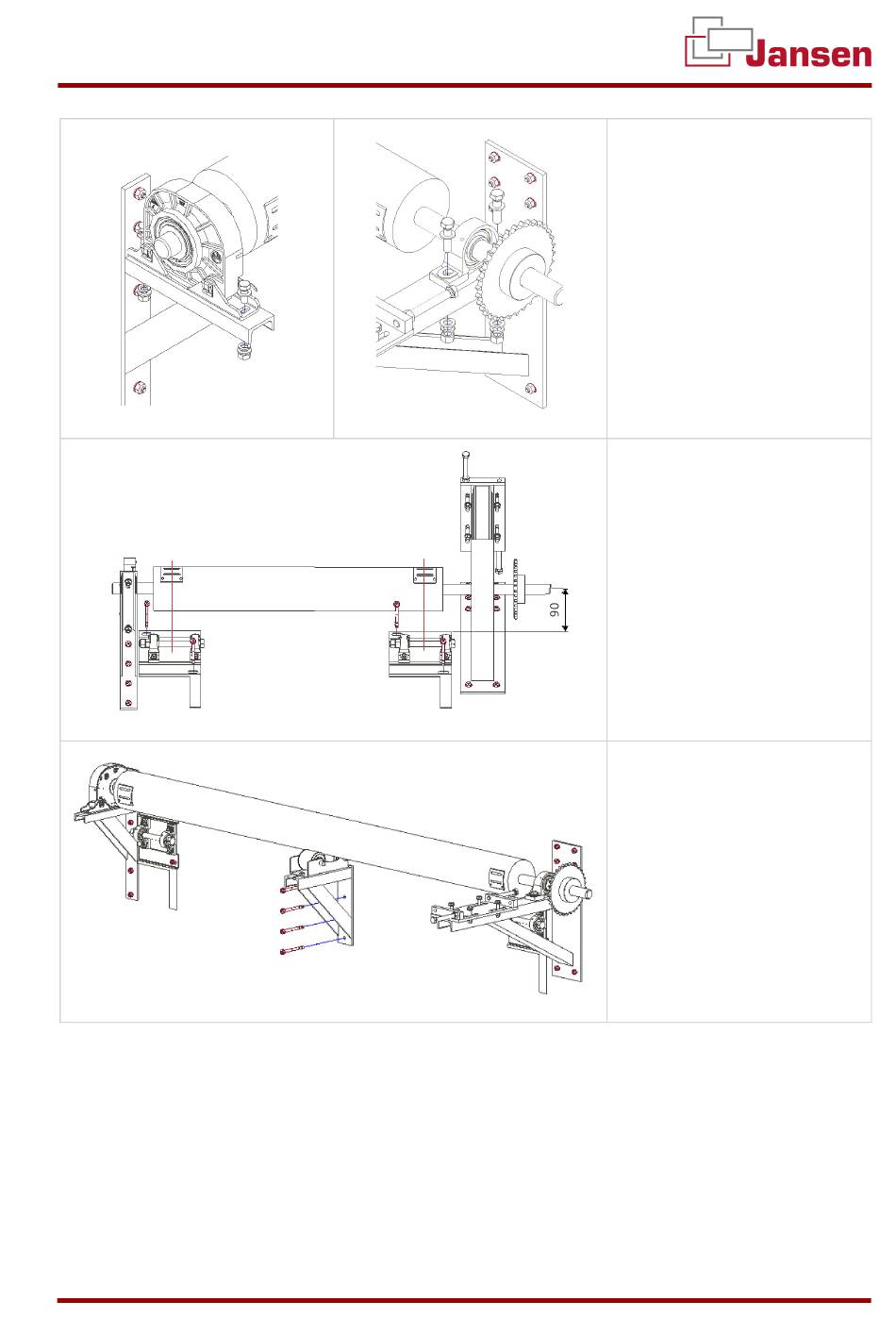 Jansen

90