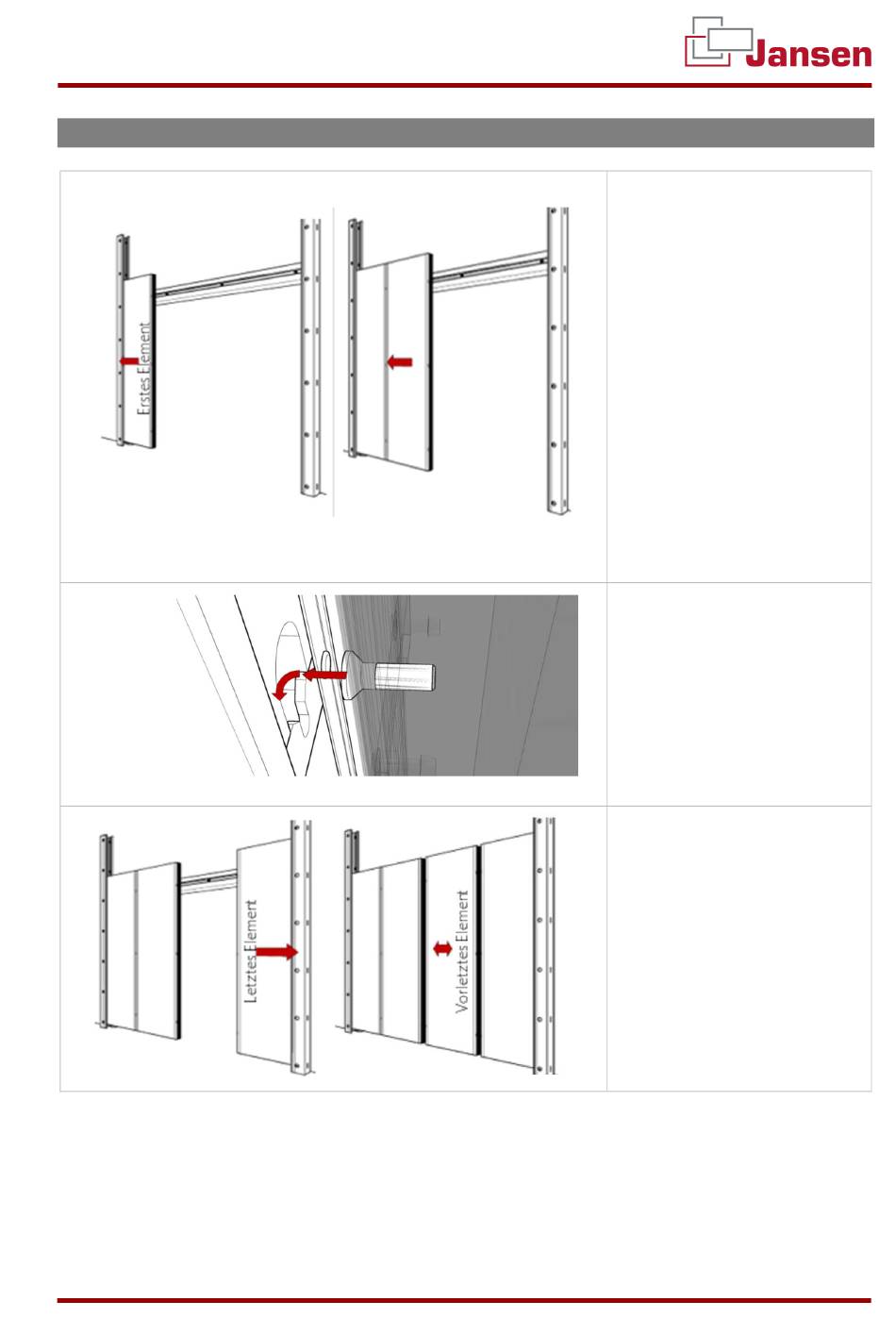 Jansen

Erstes Element

Letztes Element

Vorletztes Element