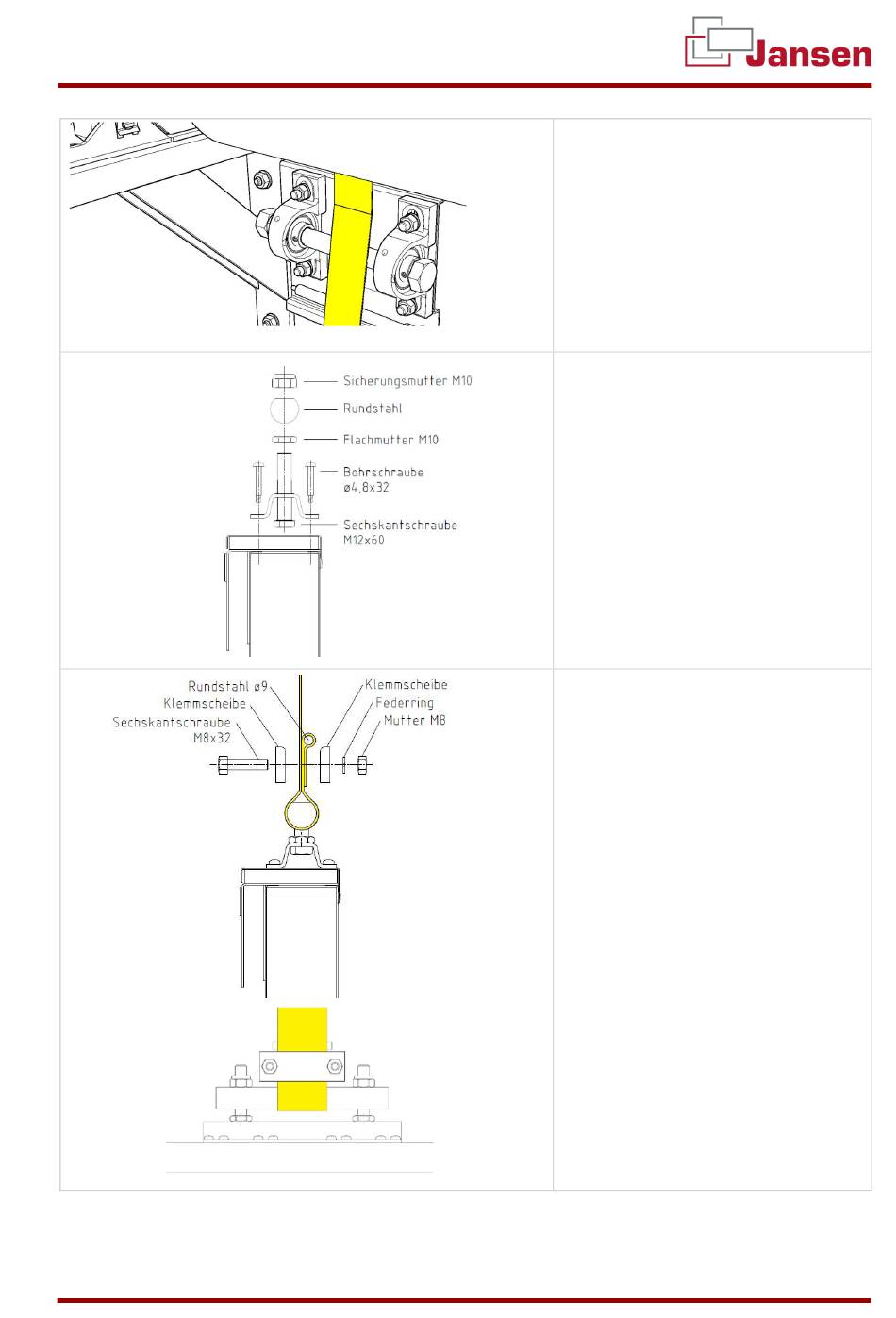 Jansen

Sicherungsmutter M10
Rundstahl
Flachmutter M10
Bohrschraube ø4,8x32
Sechskantschraube M12x60

Rundstahl ø9
Klemmscheibe
Sechskantschraube M8x32
Klemmscheibe
Federring
Mutter M8