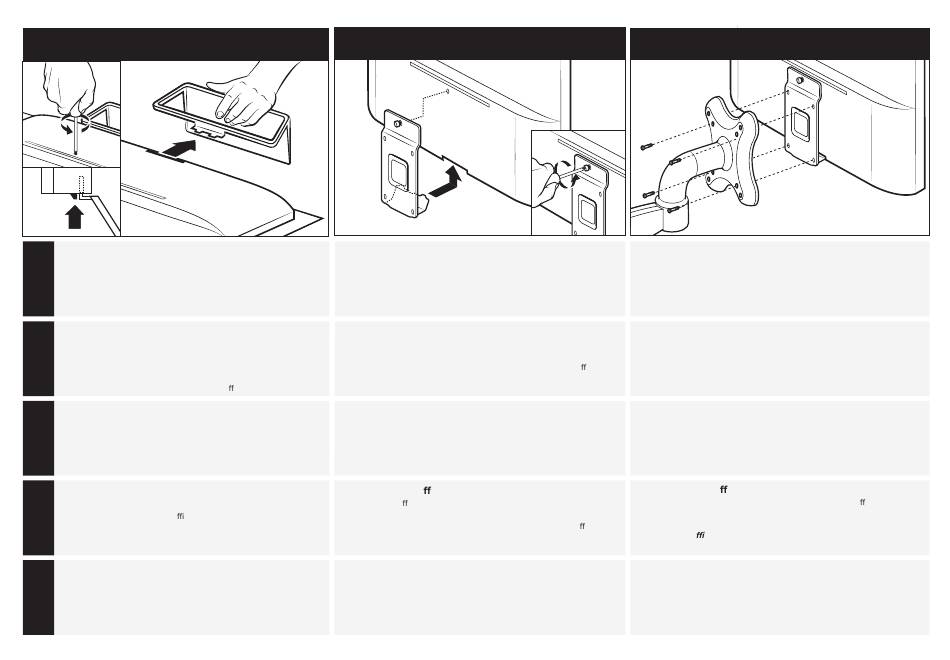 ff

ff

ffi

ff
ff
ff

ff
ff
ffi