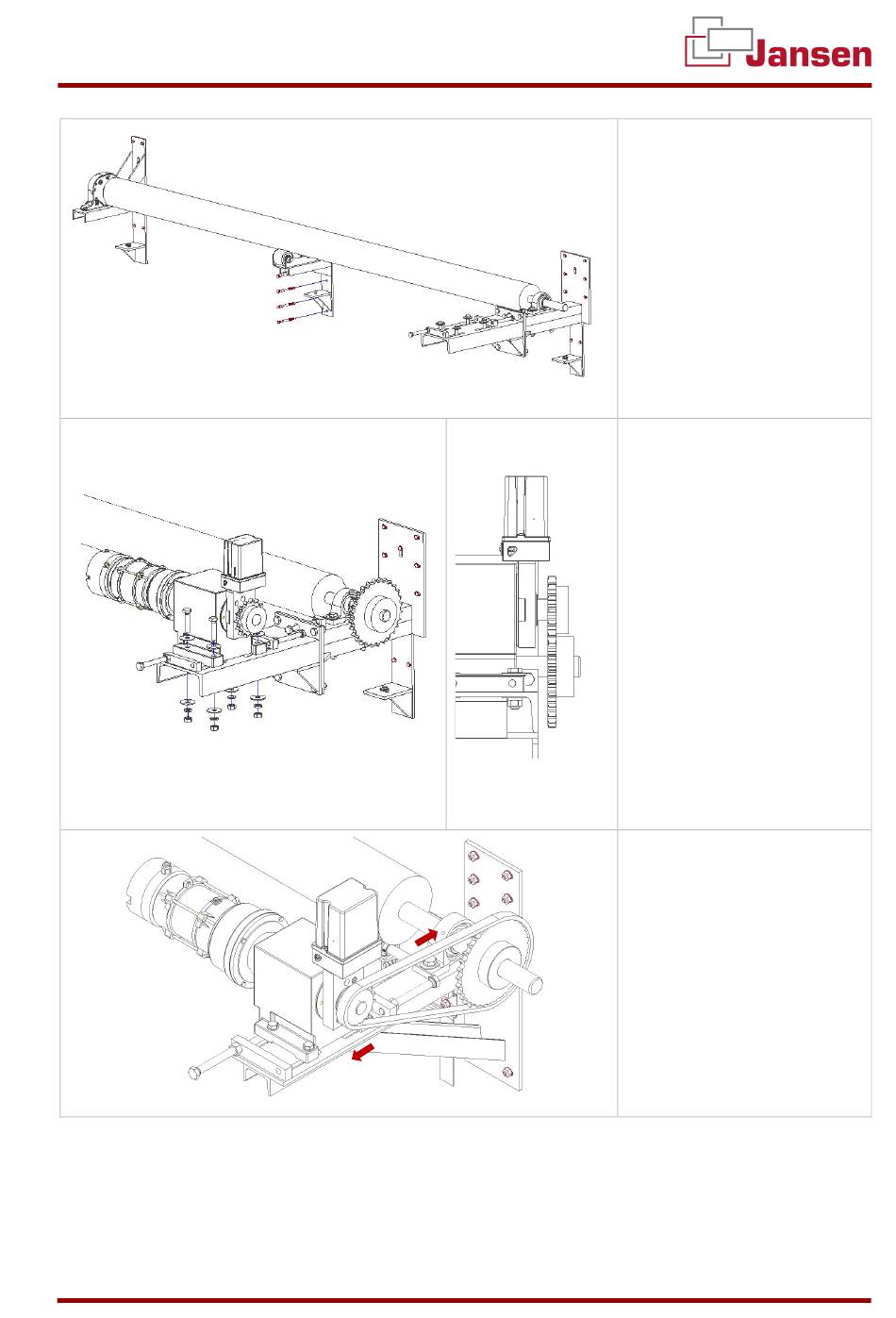 Jansen