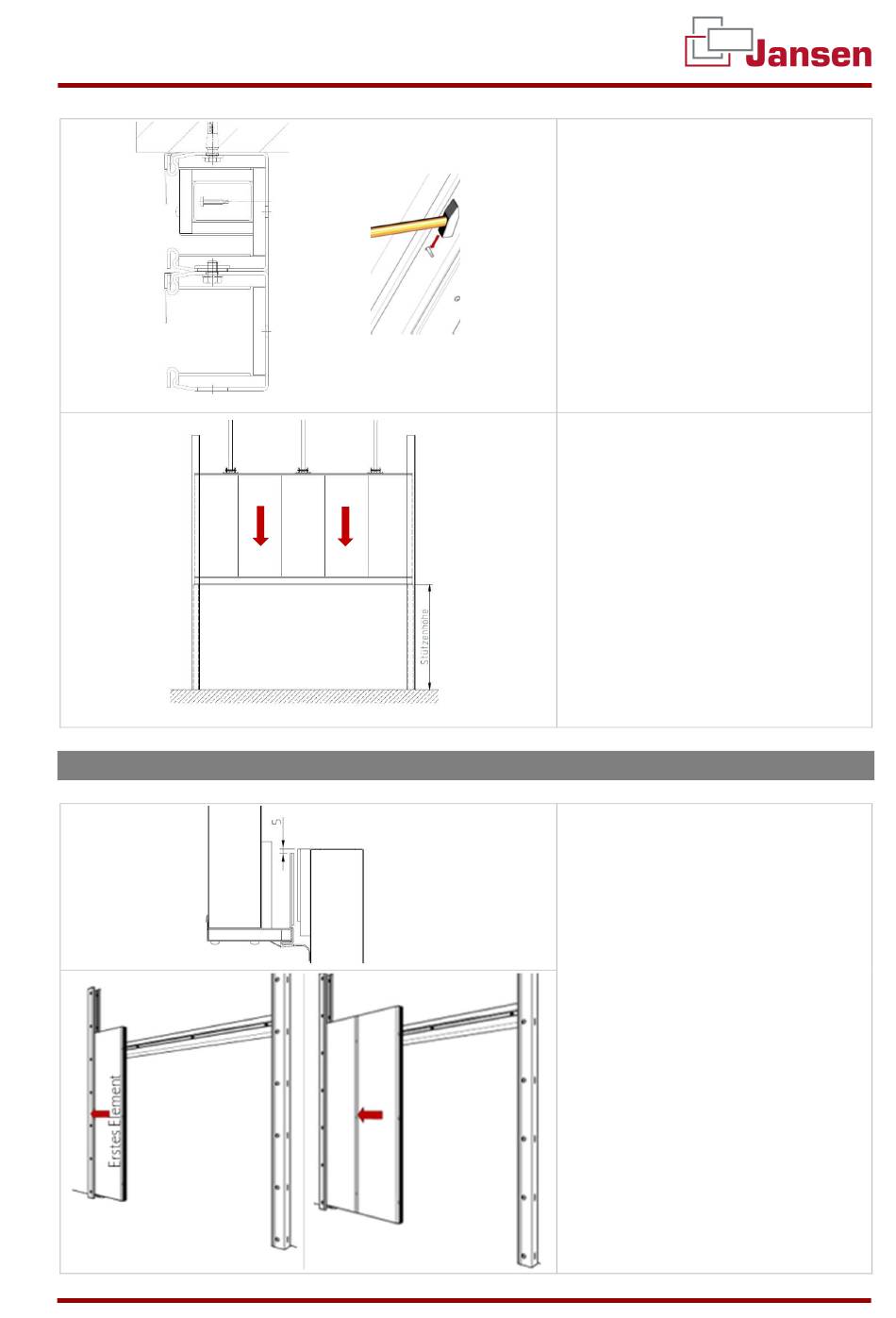 Jansen

Stützenhöhe

5

Erstes Element