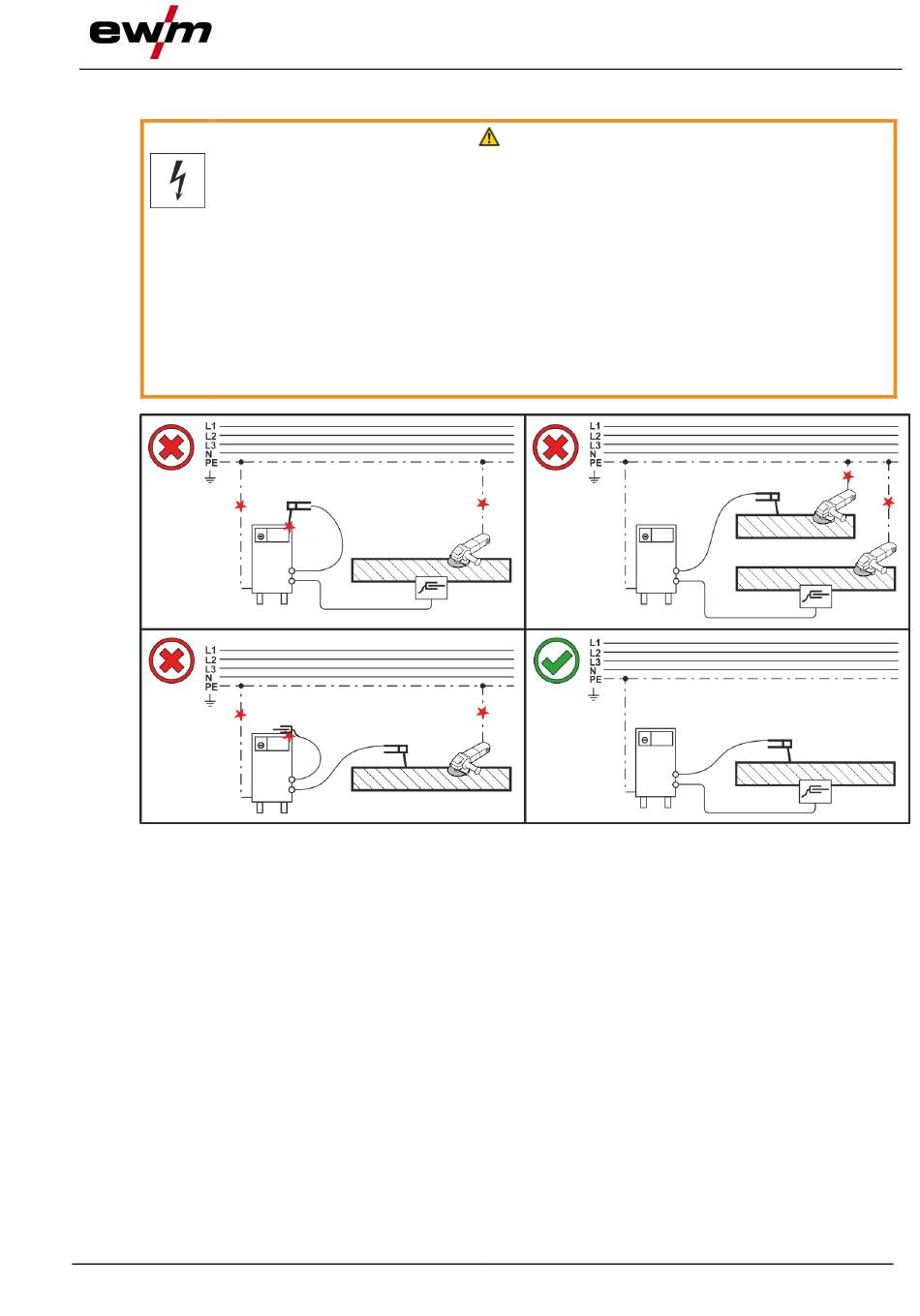 ewm

L1
L2
L3
N
PE

L1
L2
L3
N
PE

L1
L2
L3
N
PE

L1
L2
L3
N
PE