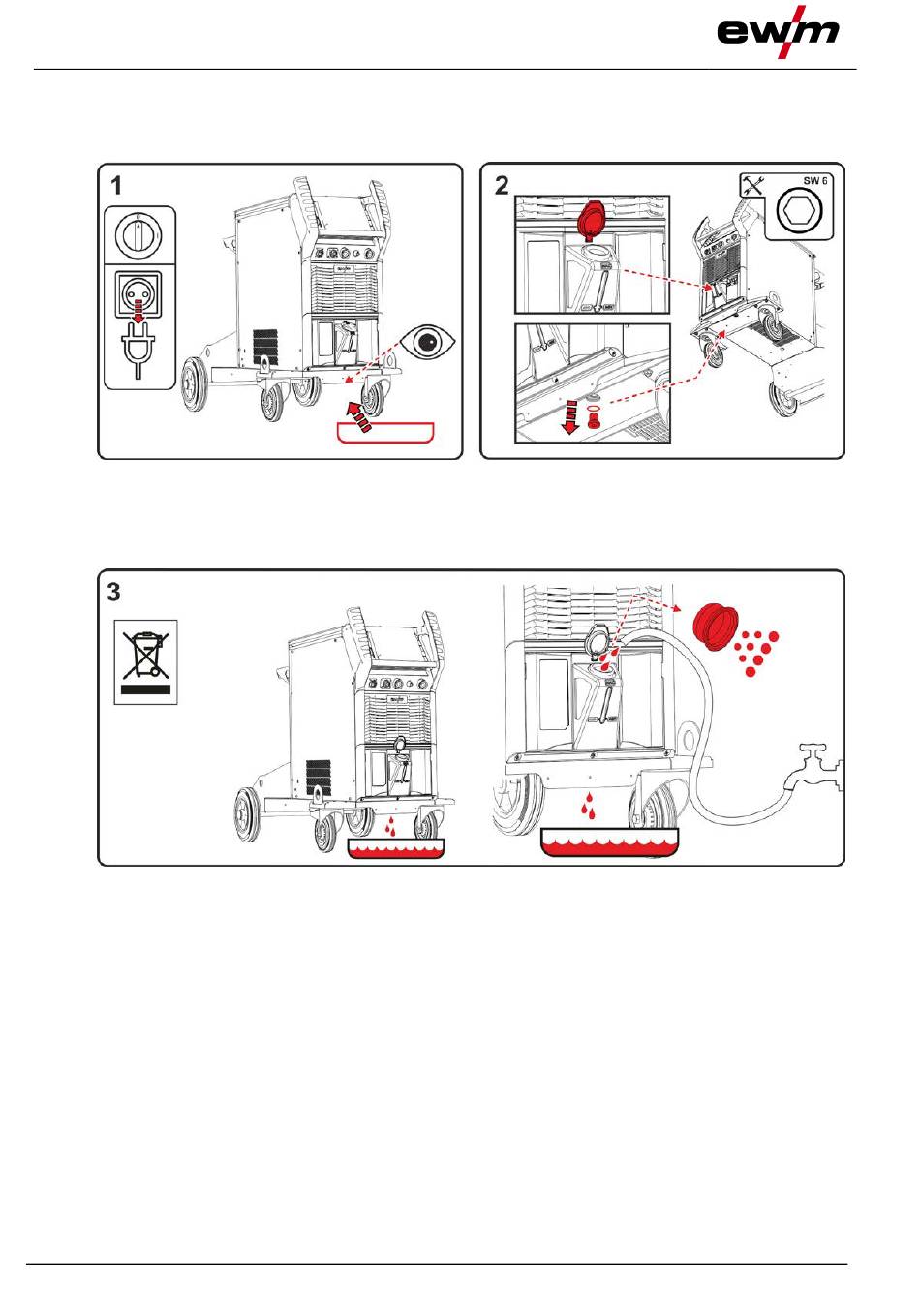 ewm

1

2

SW 6

3