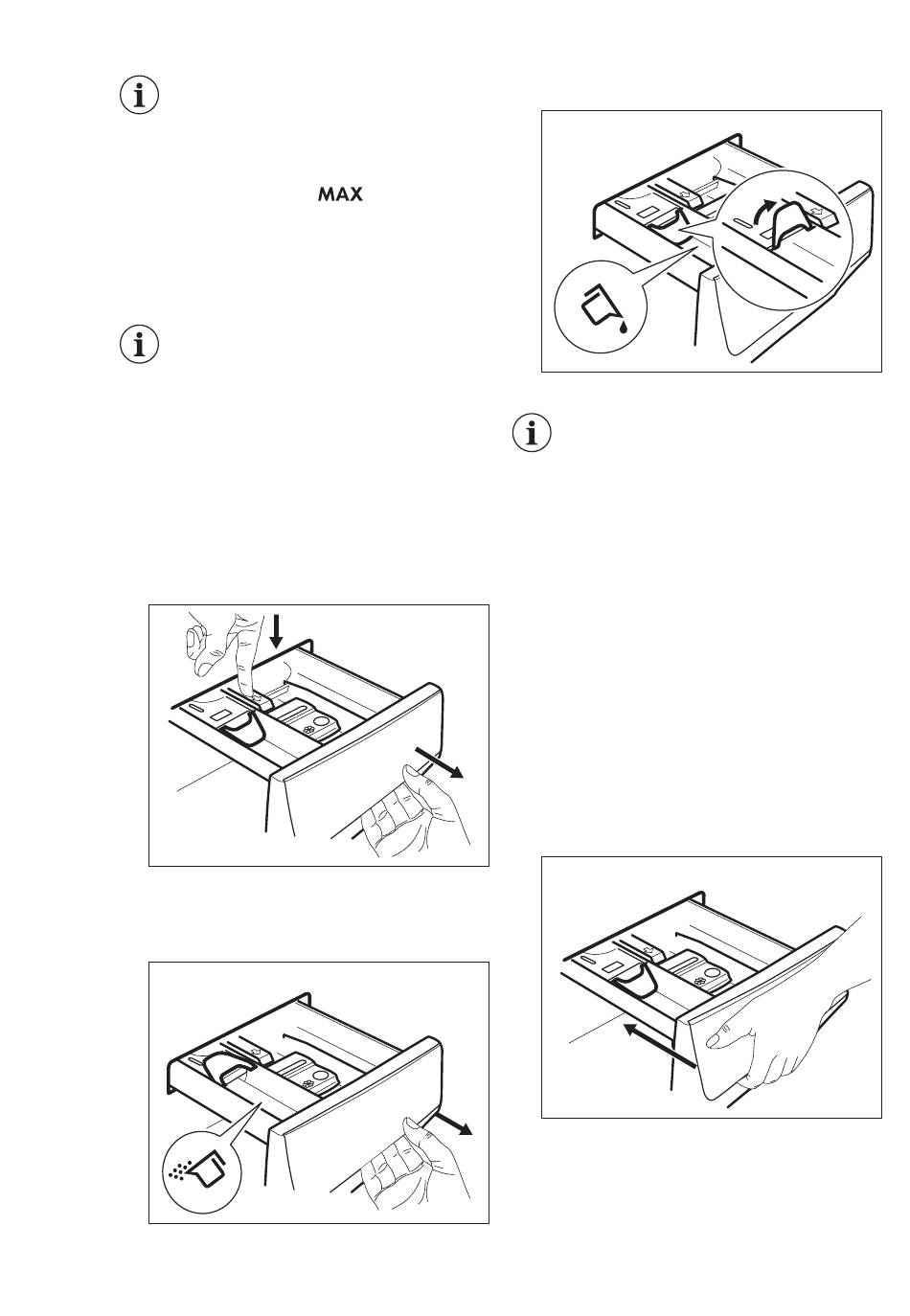 MAX