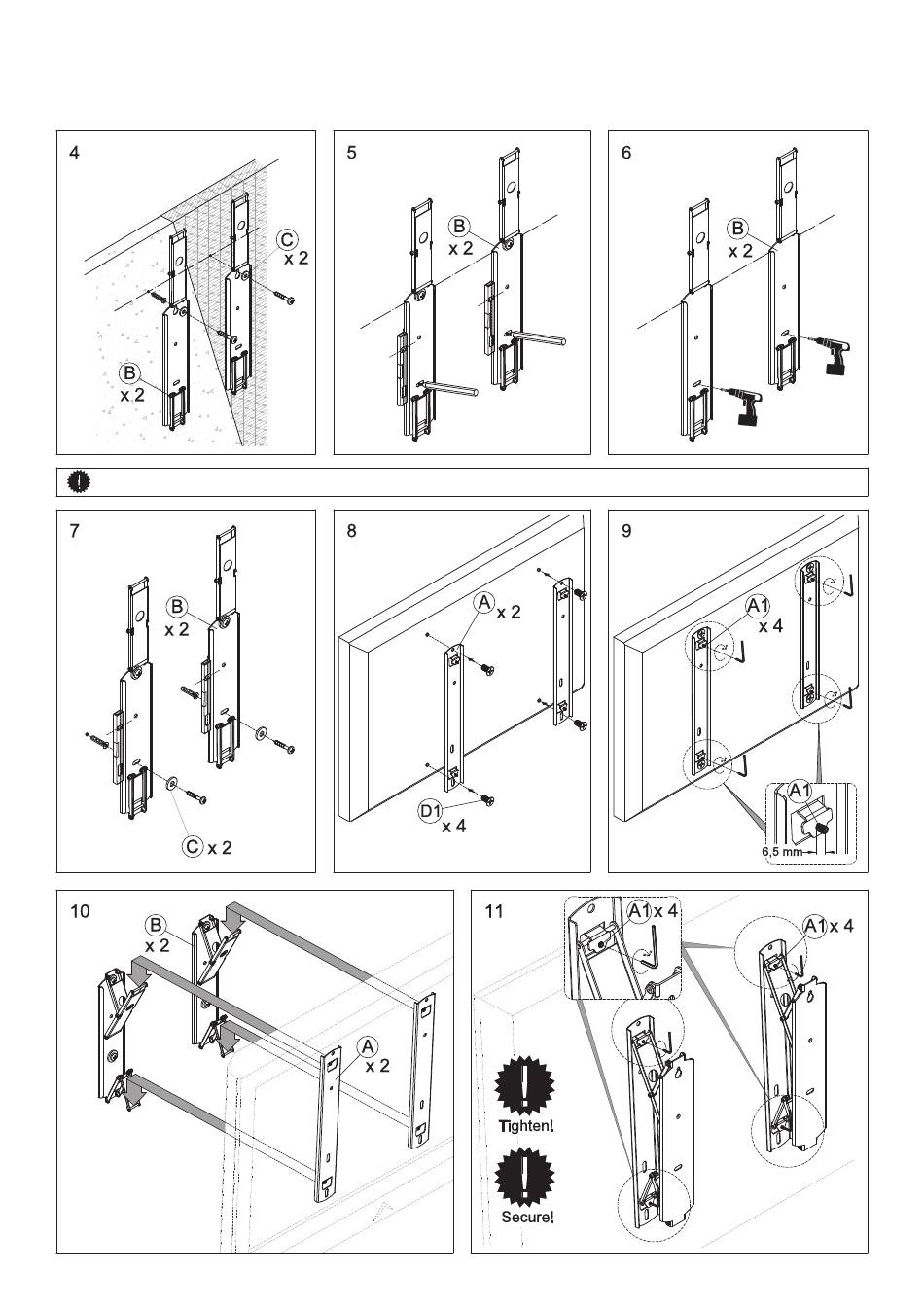 4

C x 2

B x 2

5

B x 2

6

B x 2

7

B x 2

C x 2

8

A x 2

D1 x 4

9

A1 x 4

A1

6,5 mm

10

B x 2

A x 2

11

A1 x 4

A1 x 4

Tighten!

Secure!