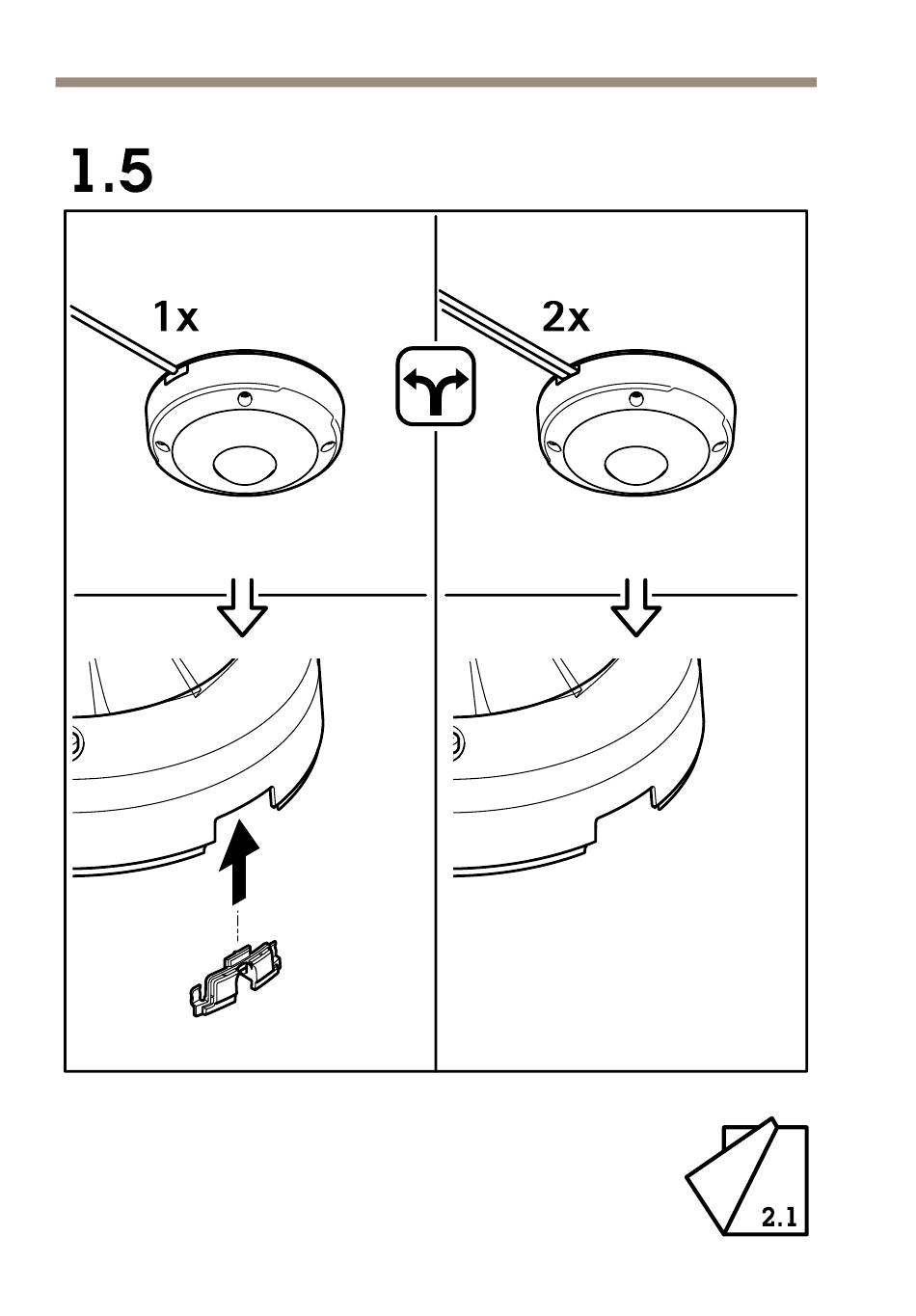 1.5

1x

2x

2.1