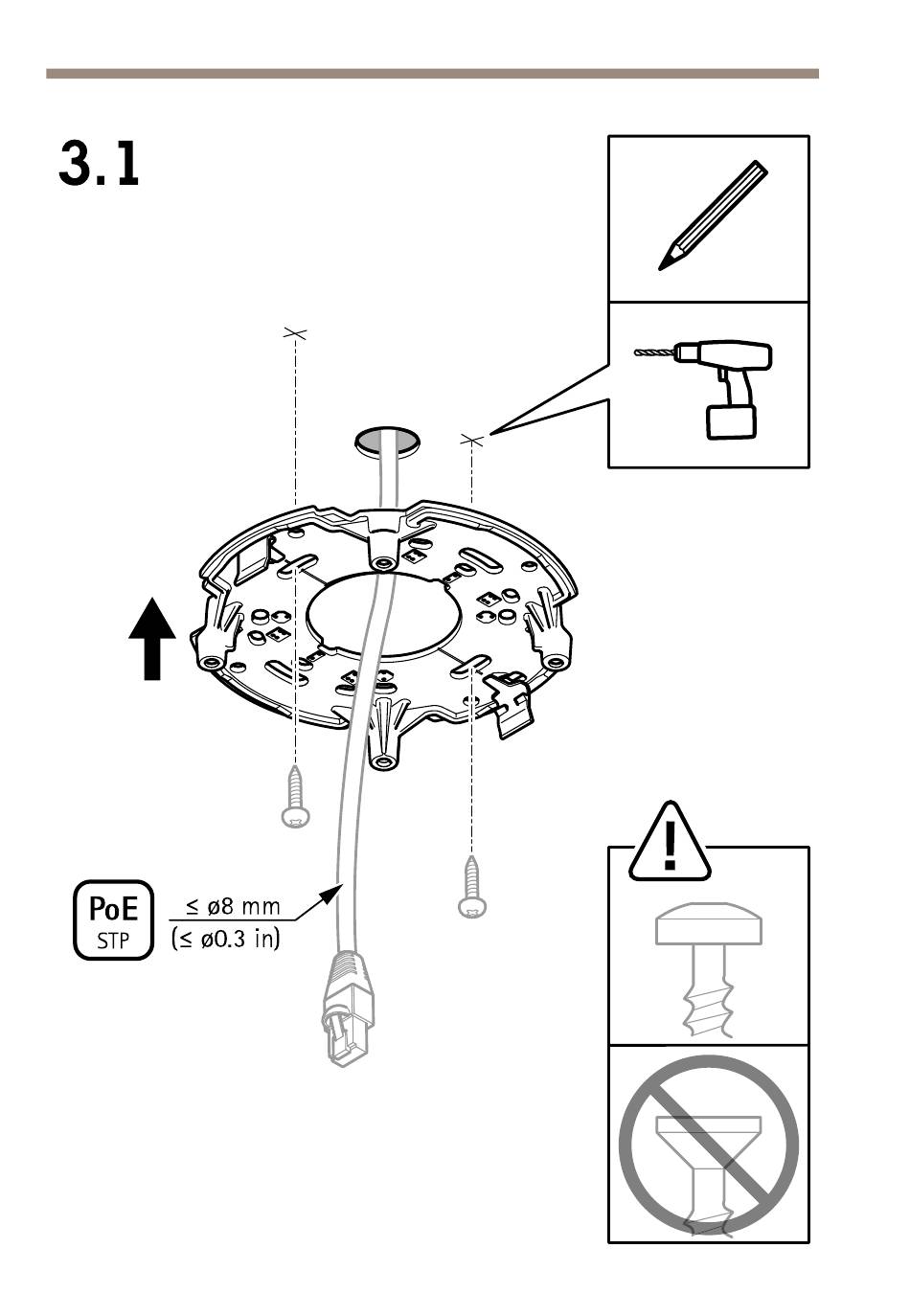 3.1

PoE
STP

≤ ø8 mm
(≤ ø0.3 in)