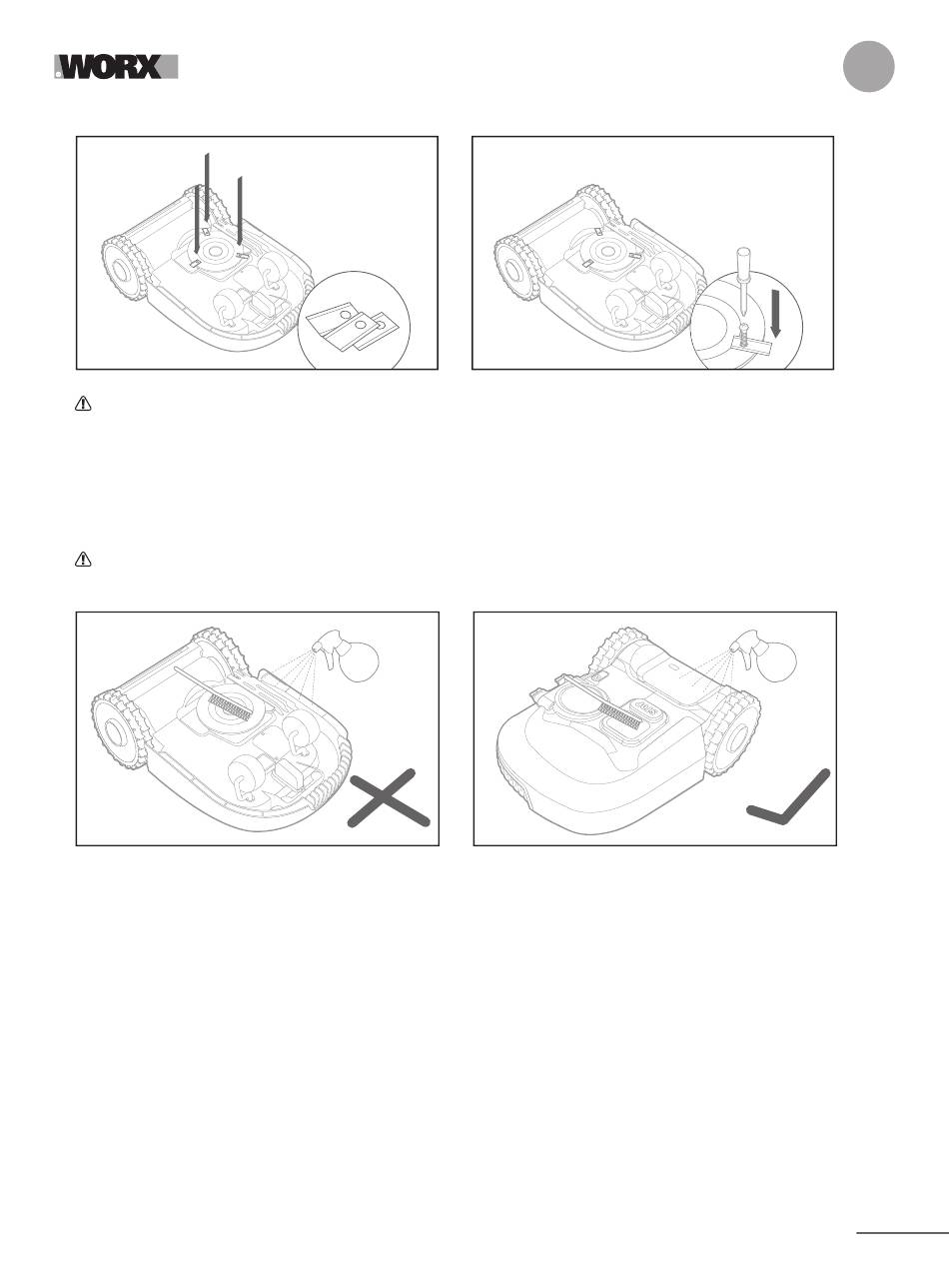 WORX