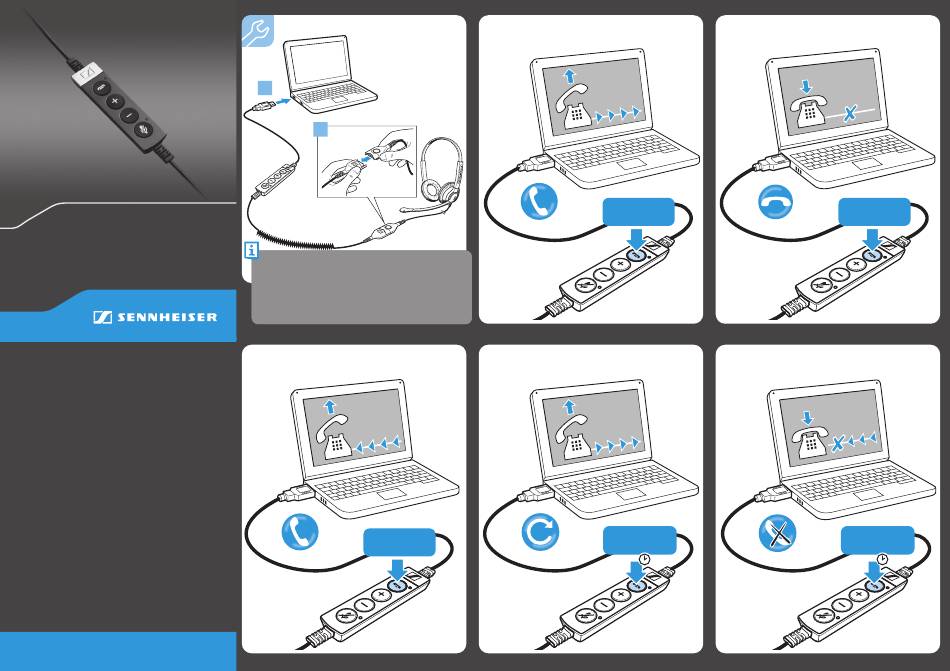 SENNHEISER