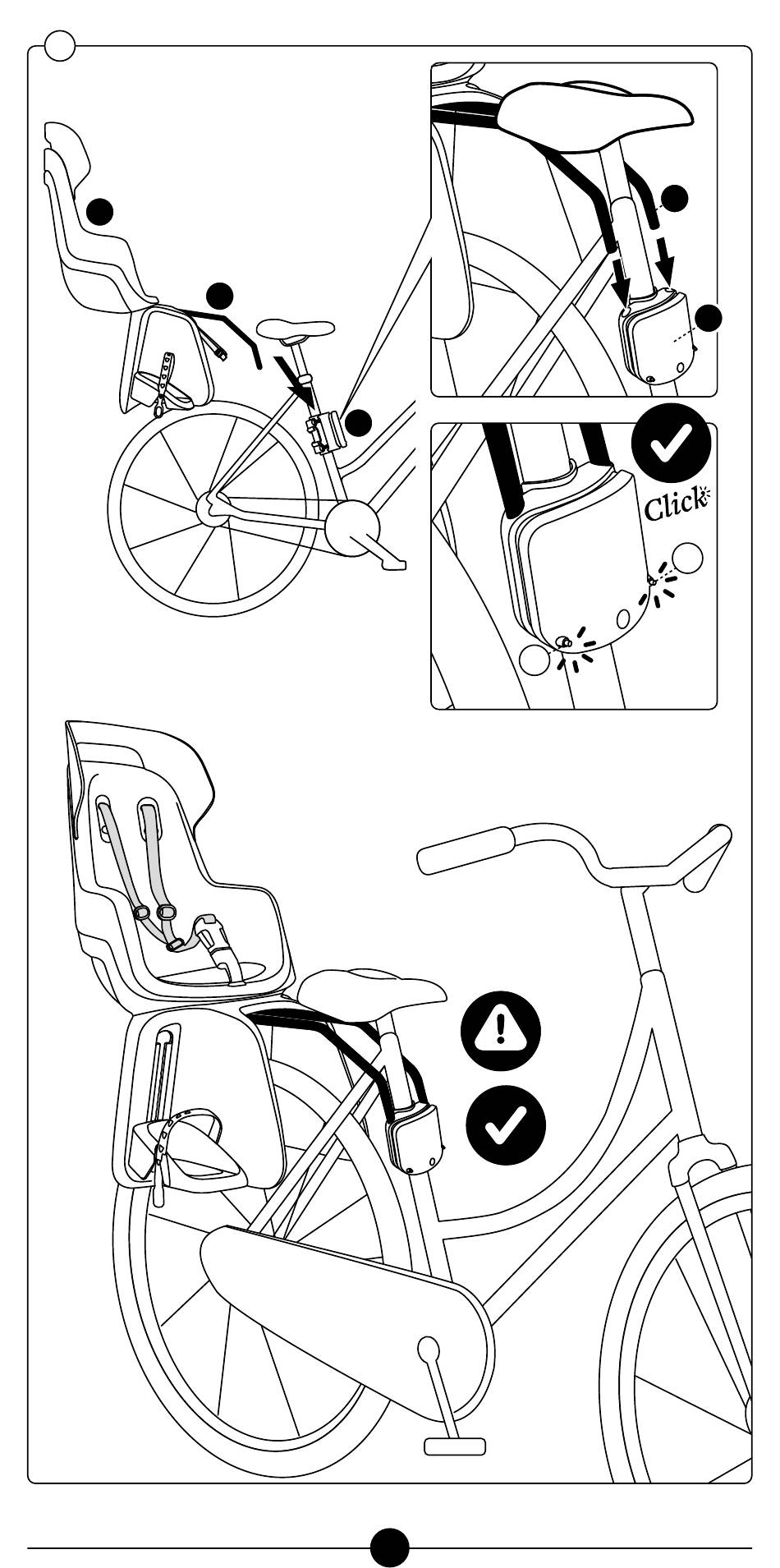 Click