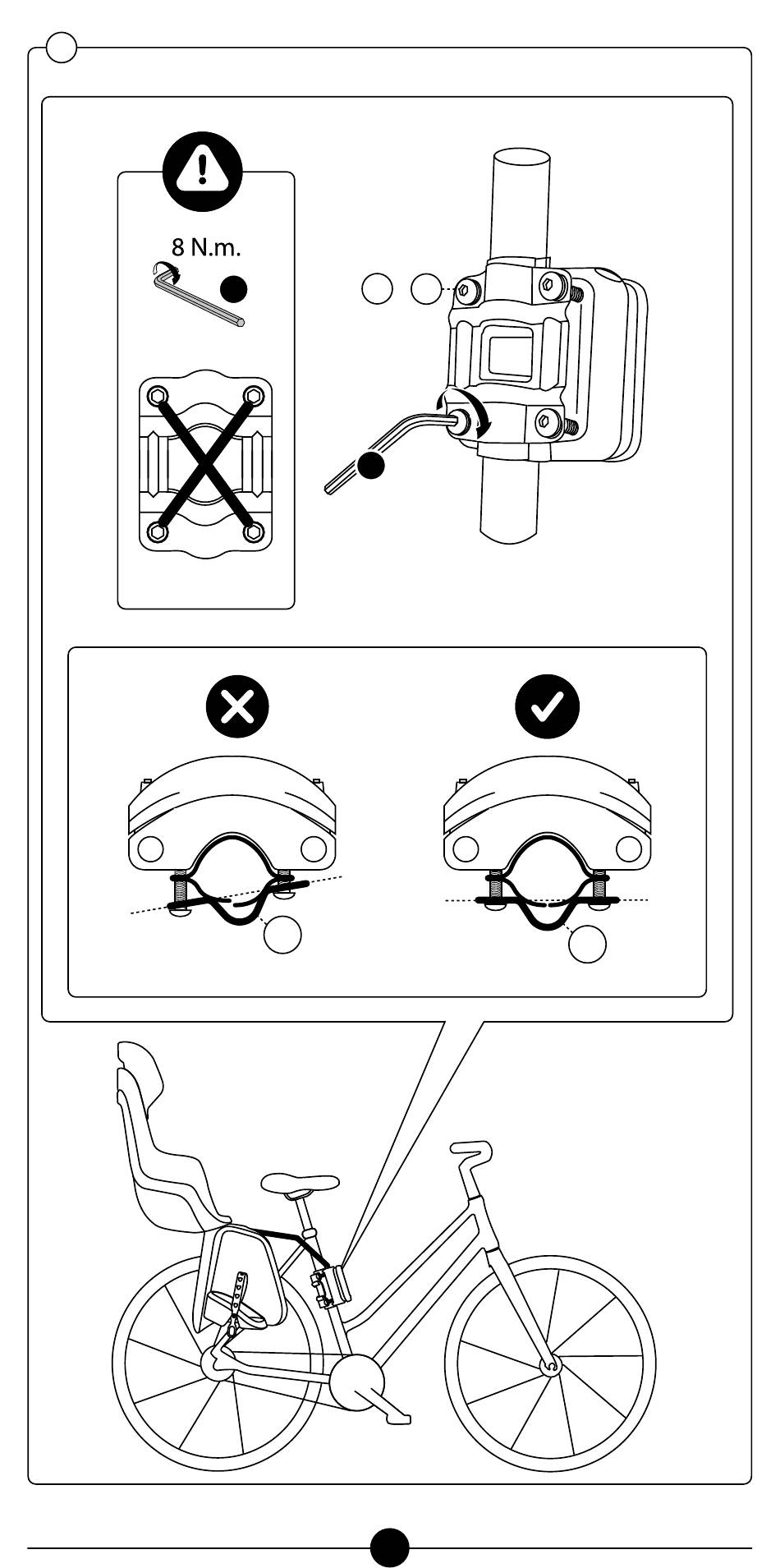 8 N.m.