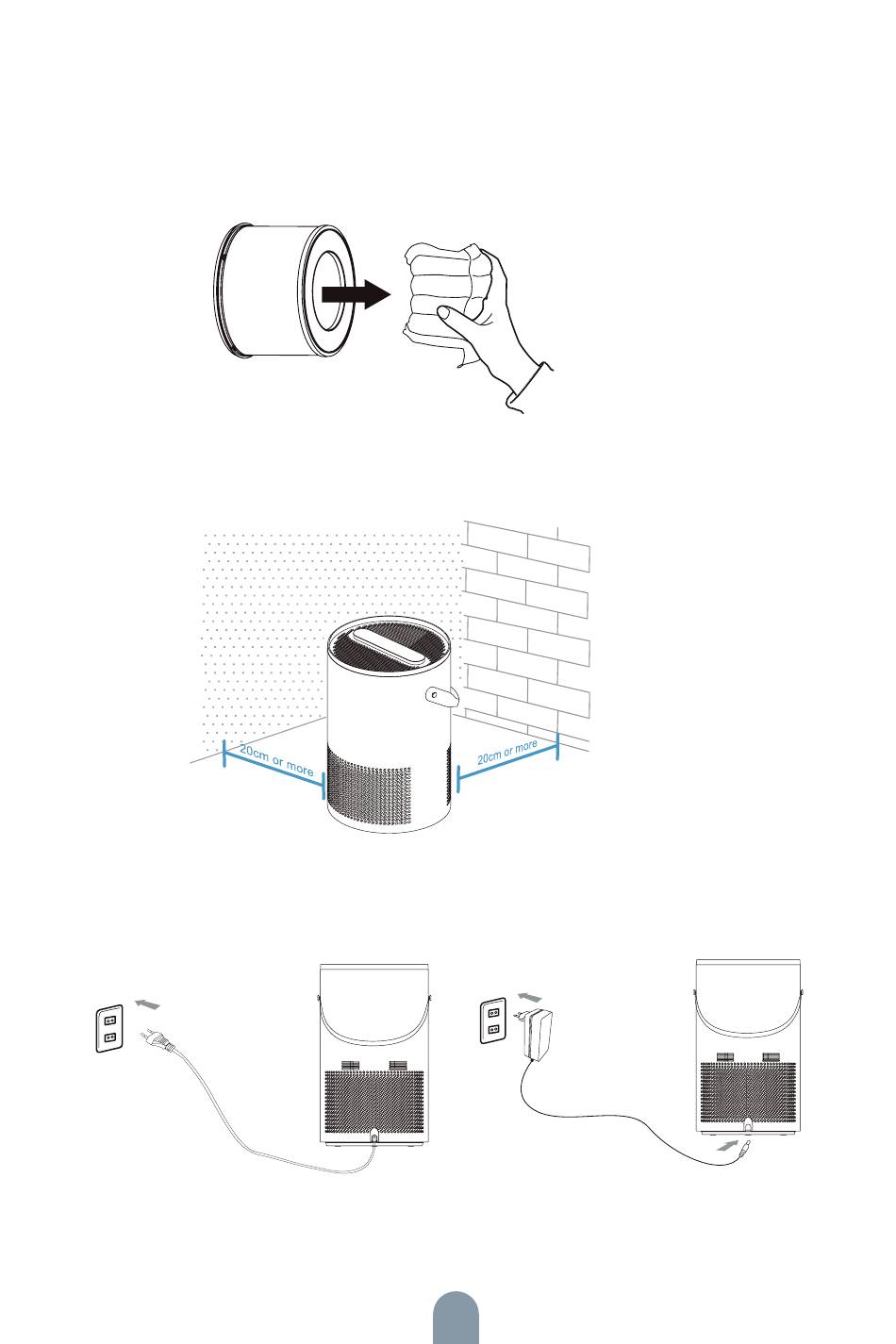 20cm or more

20cm or more