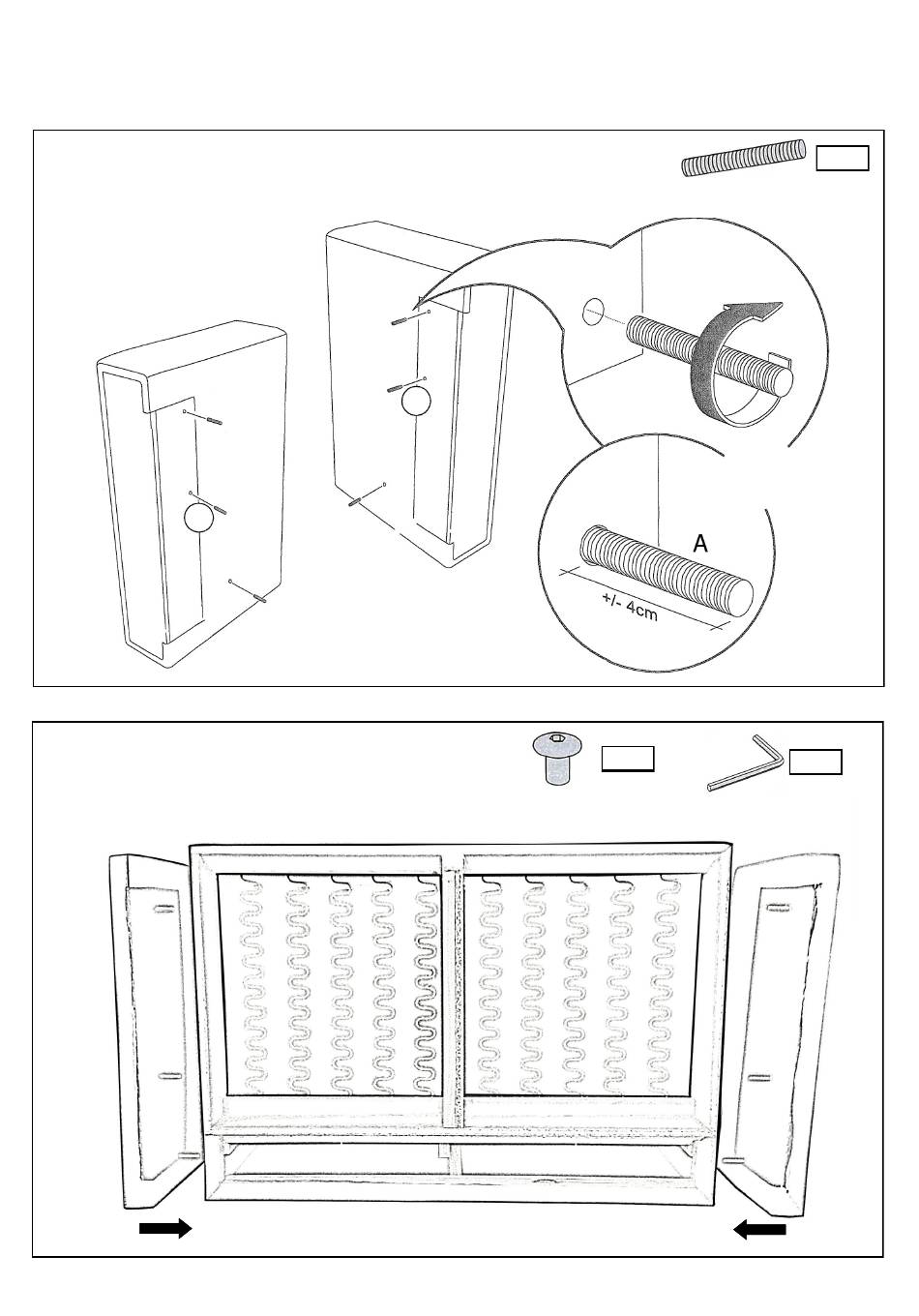 A

+/- 4cm