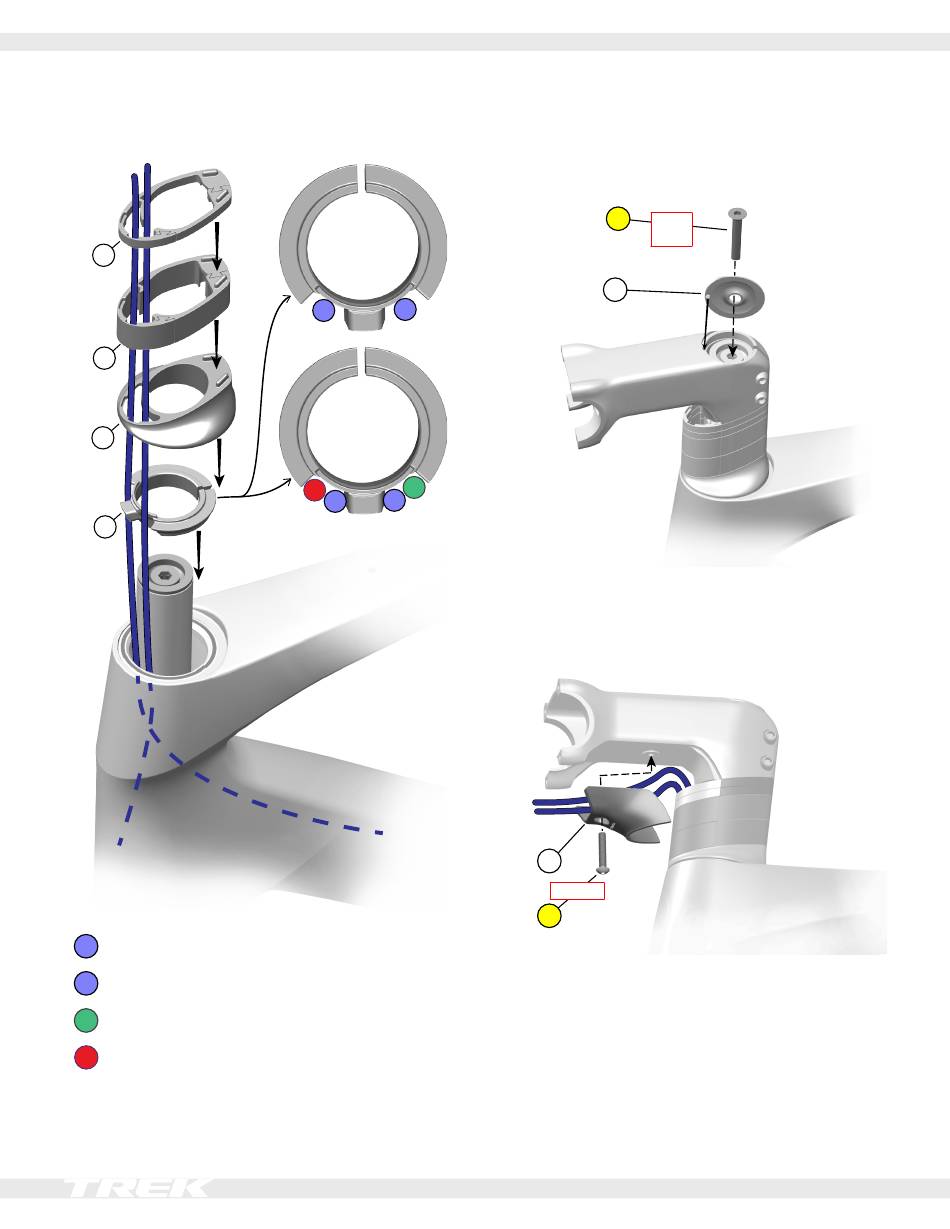 TREK