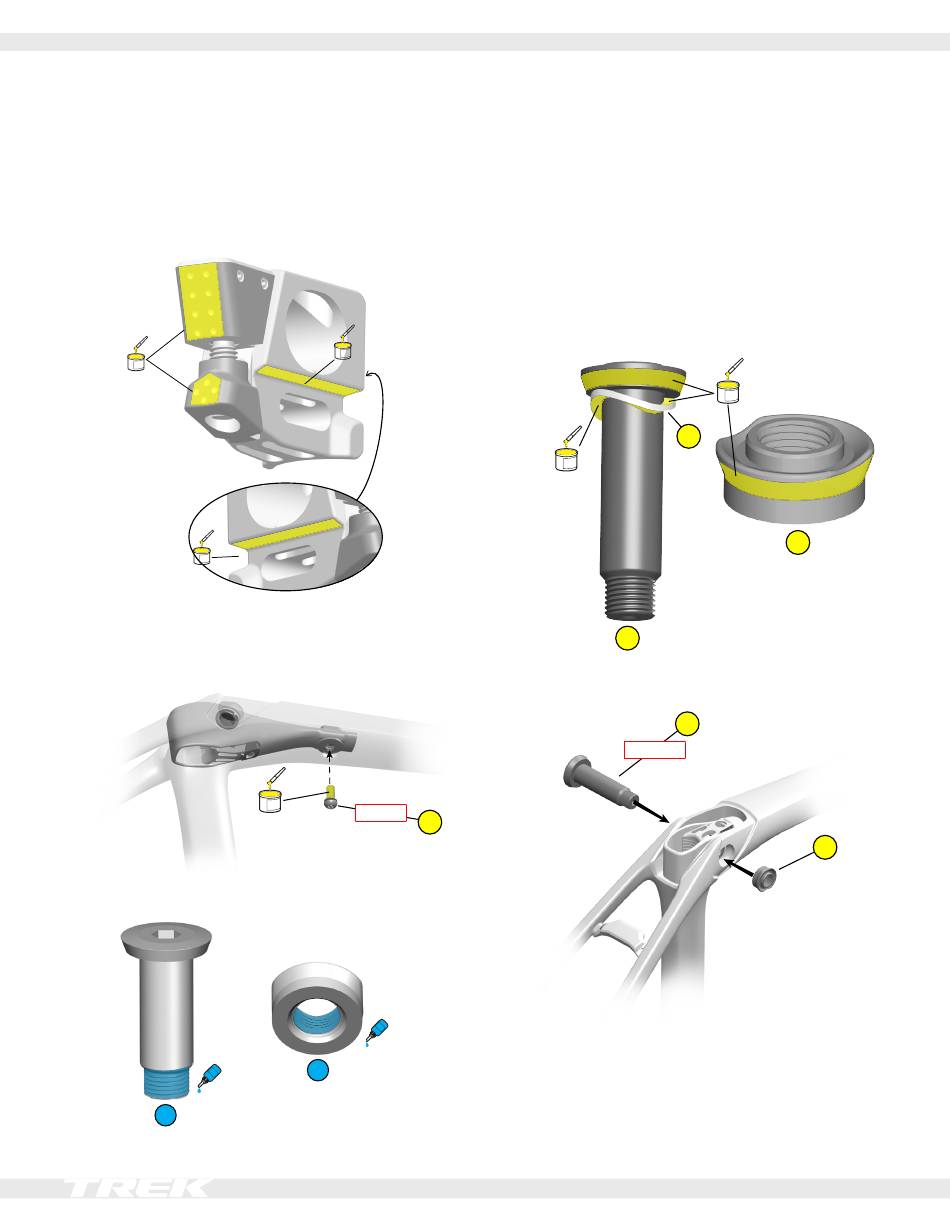 TREK