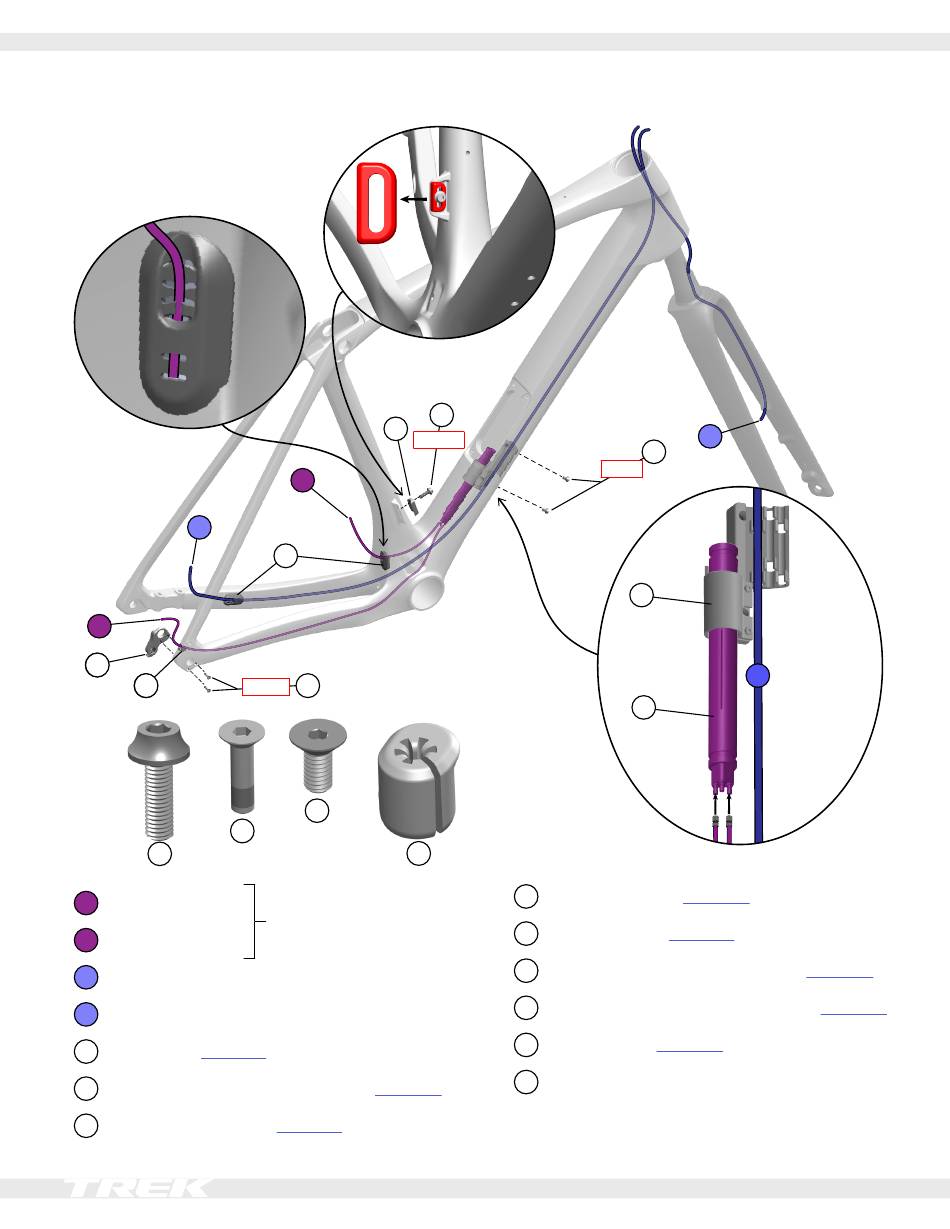 TREK