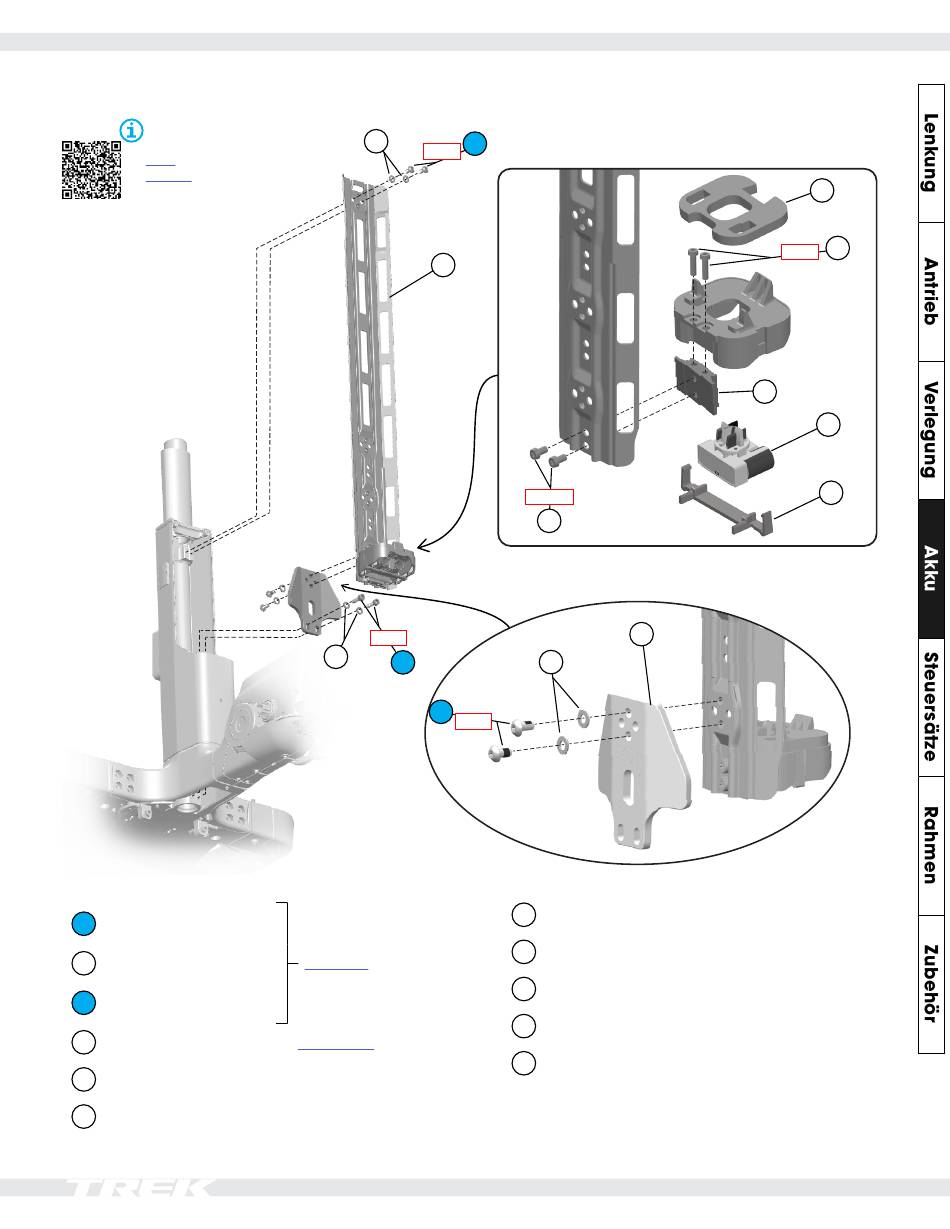 Lenkung

Antrieb

Verlegung

Akku

Steuersätze

Rahmen

Zubehör

TREK