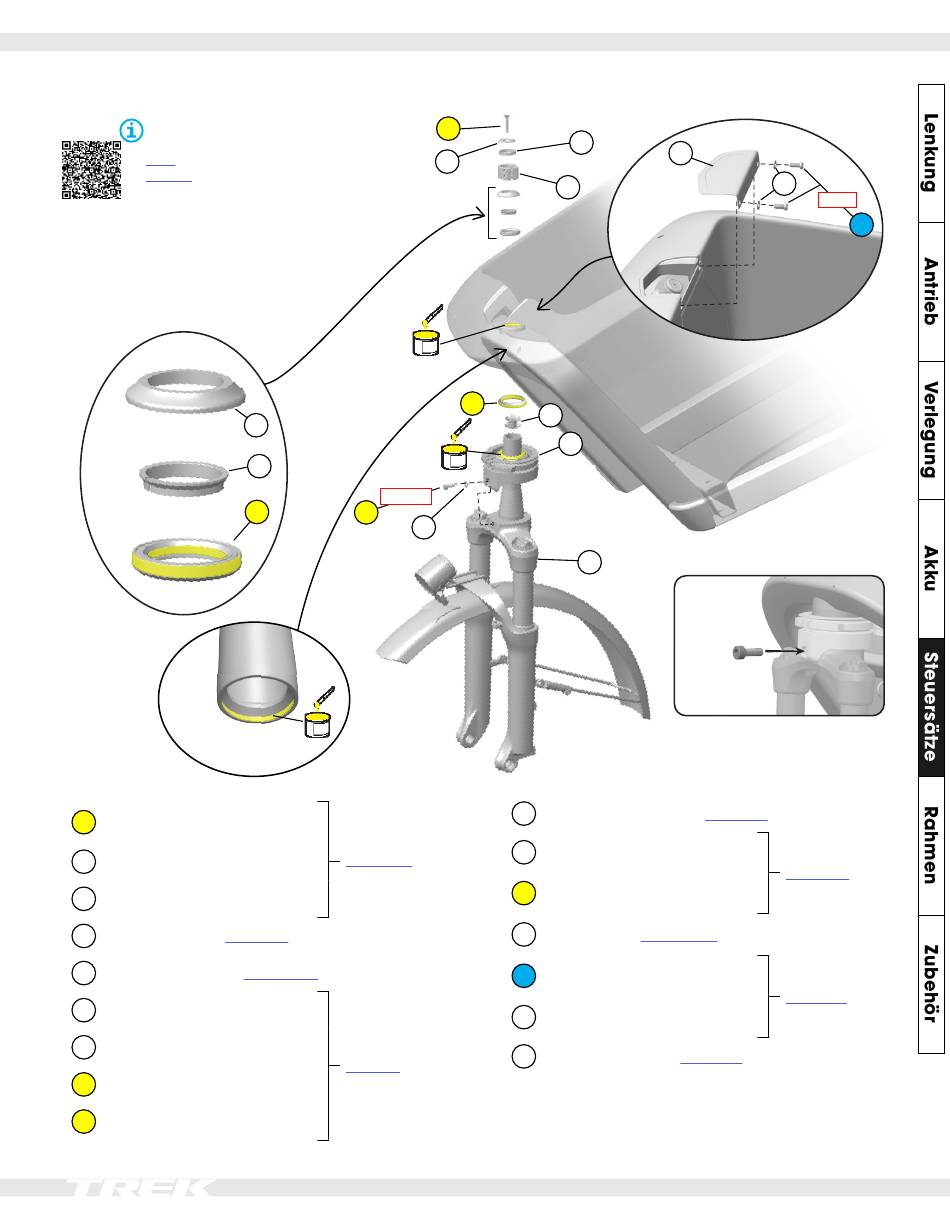 Lenkung

Antrieb

Verlegung

Akku

Steuersätze

Rahmen

Zubehör

TREK