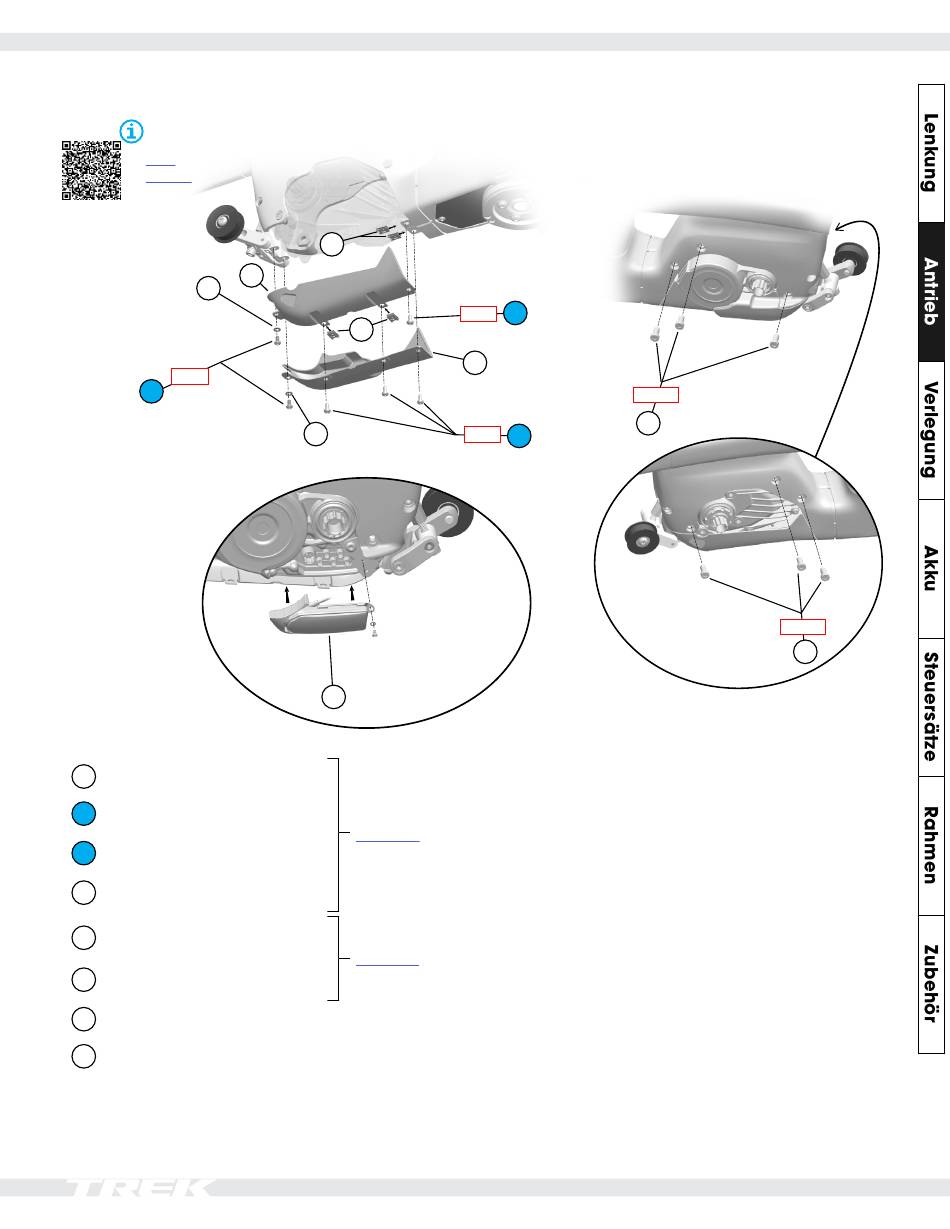 Lenkung

Antrieb

Verlegung

Akku

Steuersätze

Rahmen

Zubehör

TREK