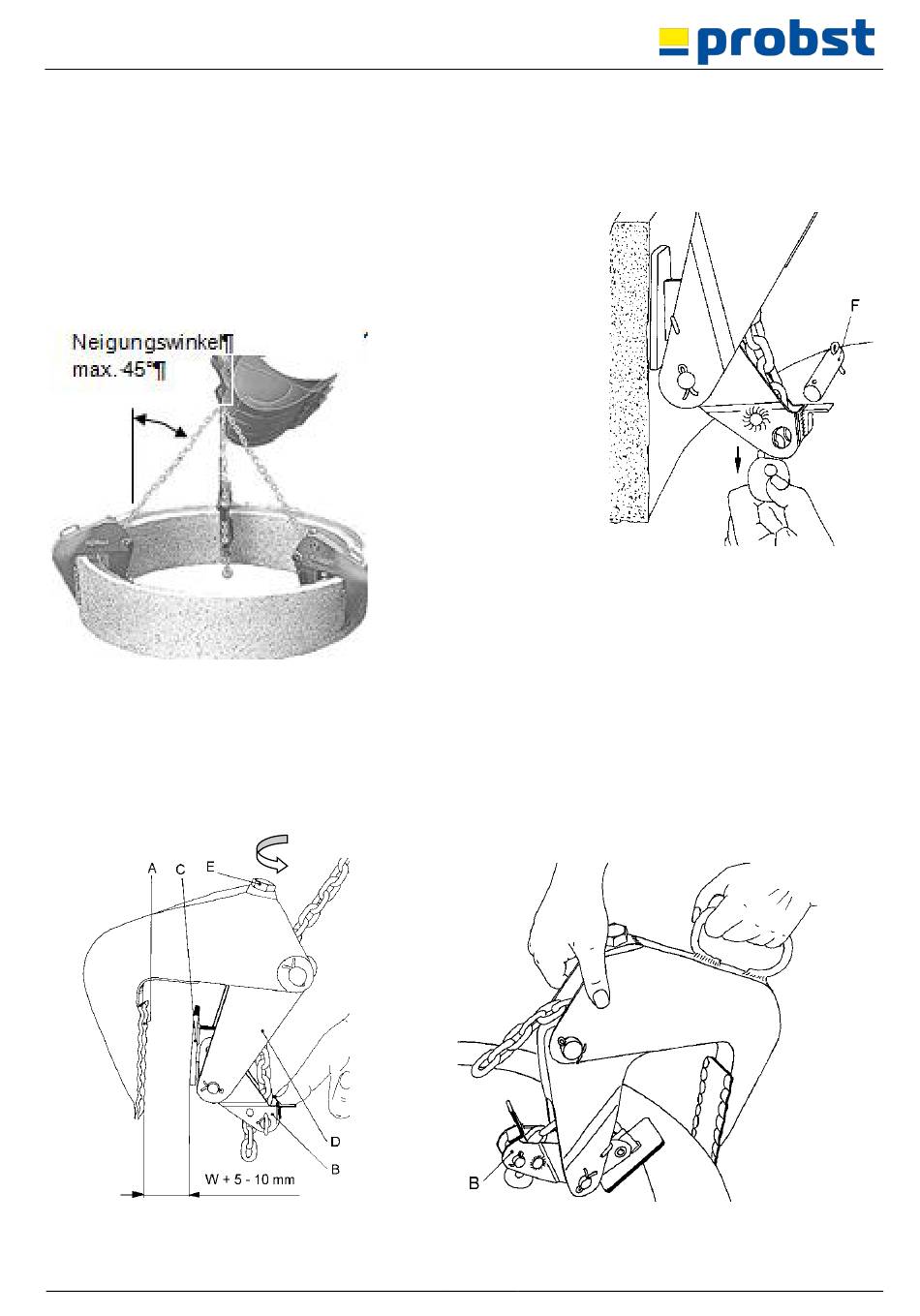 probst

Neigungswinkel¶
max. 45°¶

F

A
C
E
D
B
W + 5 - 10 mm

B