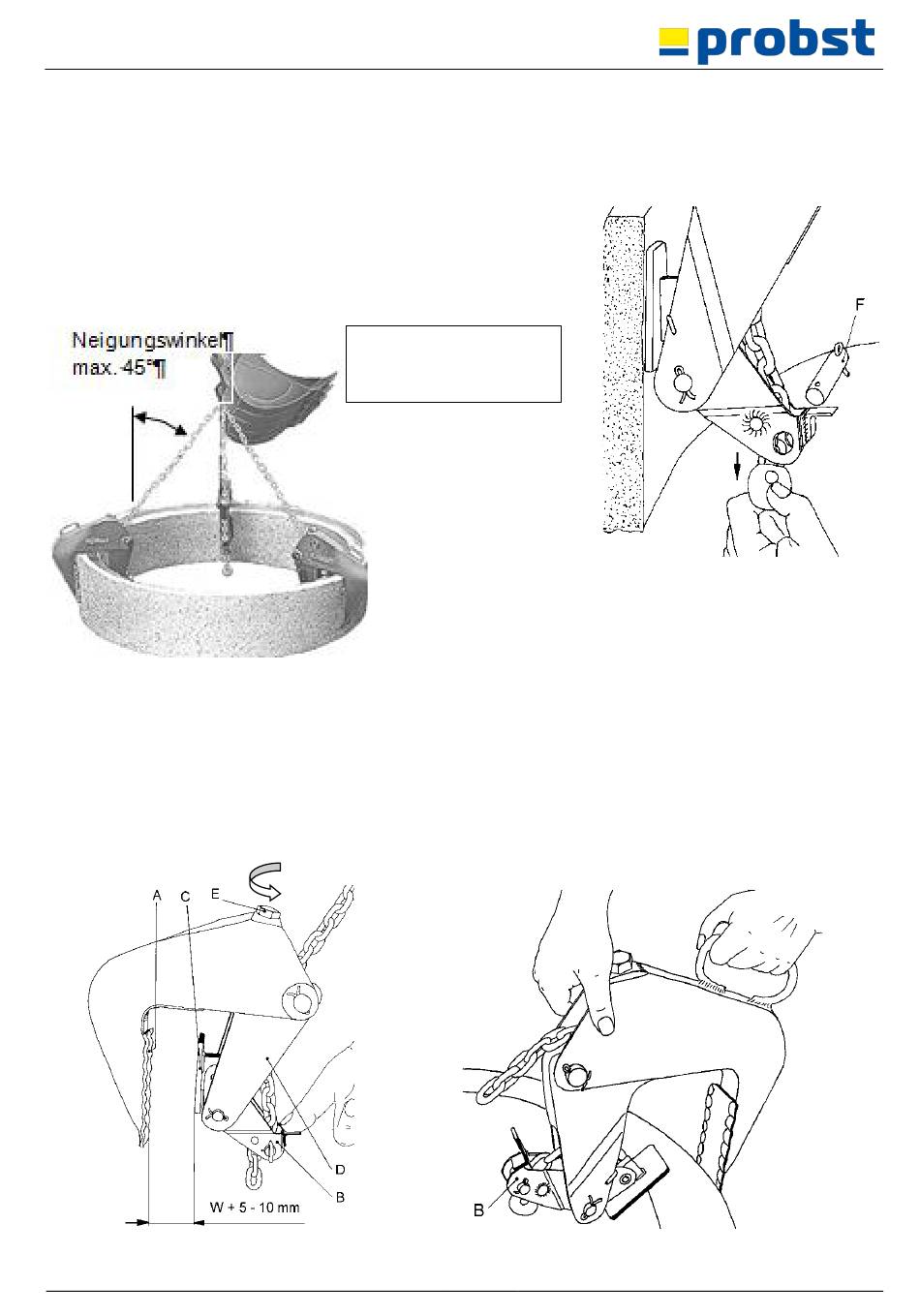 probst

Neigungswinkel¶
max. 45°¶

F

A C E

D

B

W + 5 - 10 mm

B