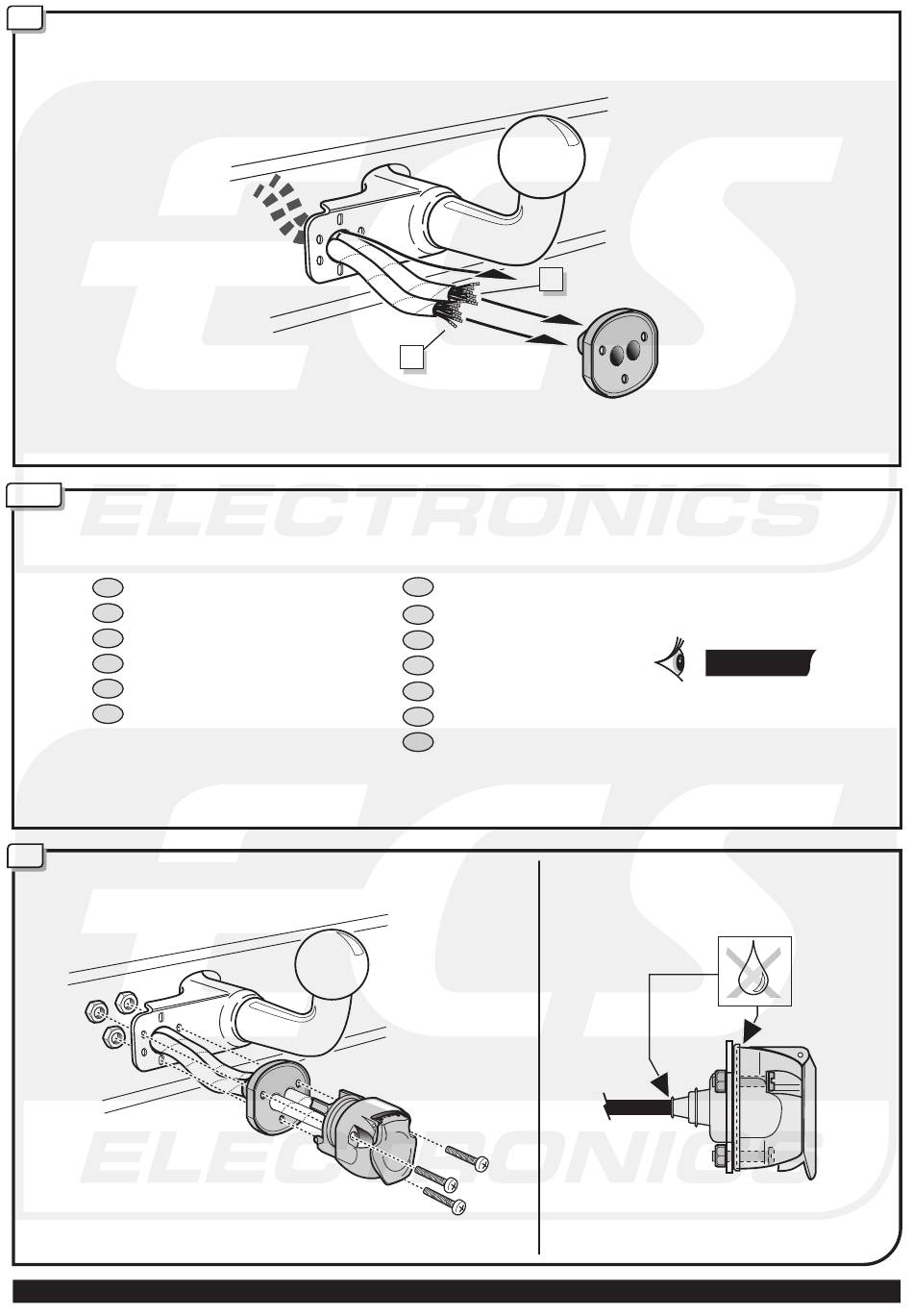 ECS
ELECTRONICS
ECS
ELECTRONICS