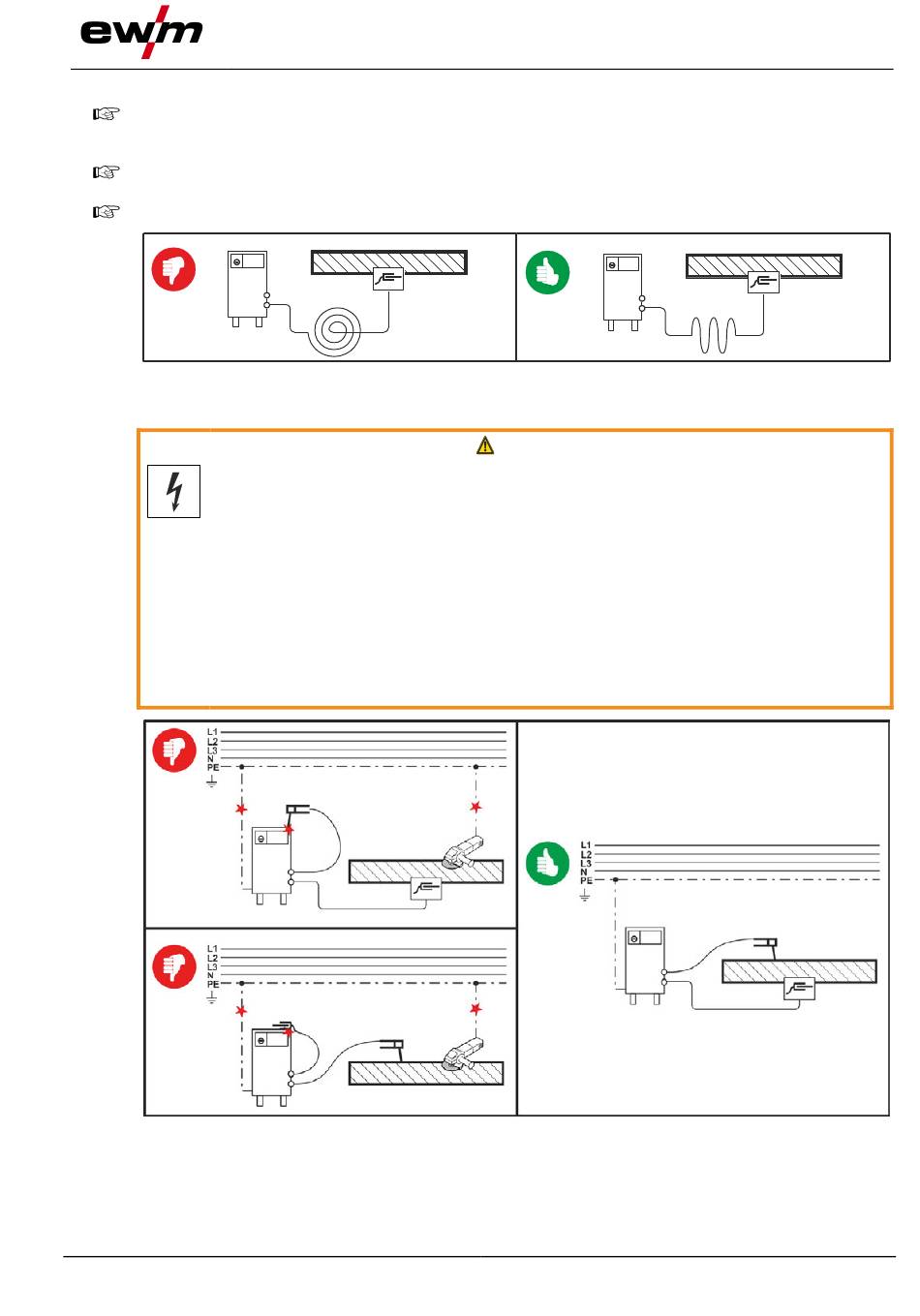 ewm

L1
L2
L3
N
PE

L1
L2
L3
N
PE

L1
L2
L3
N
PE