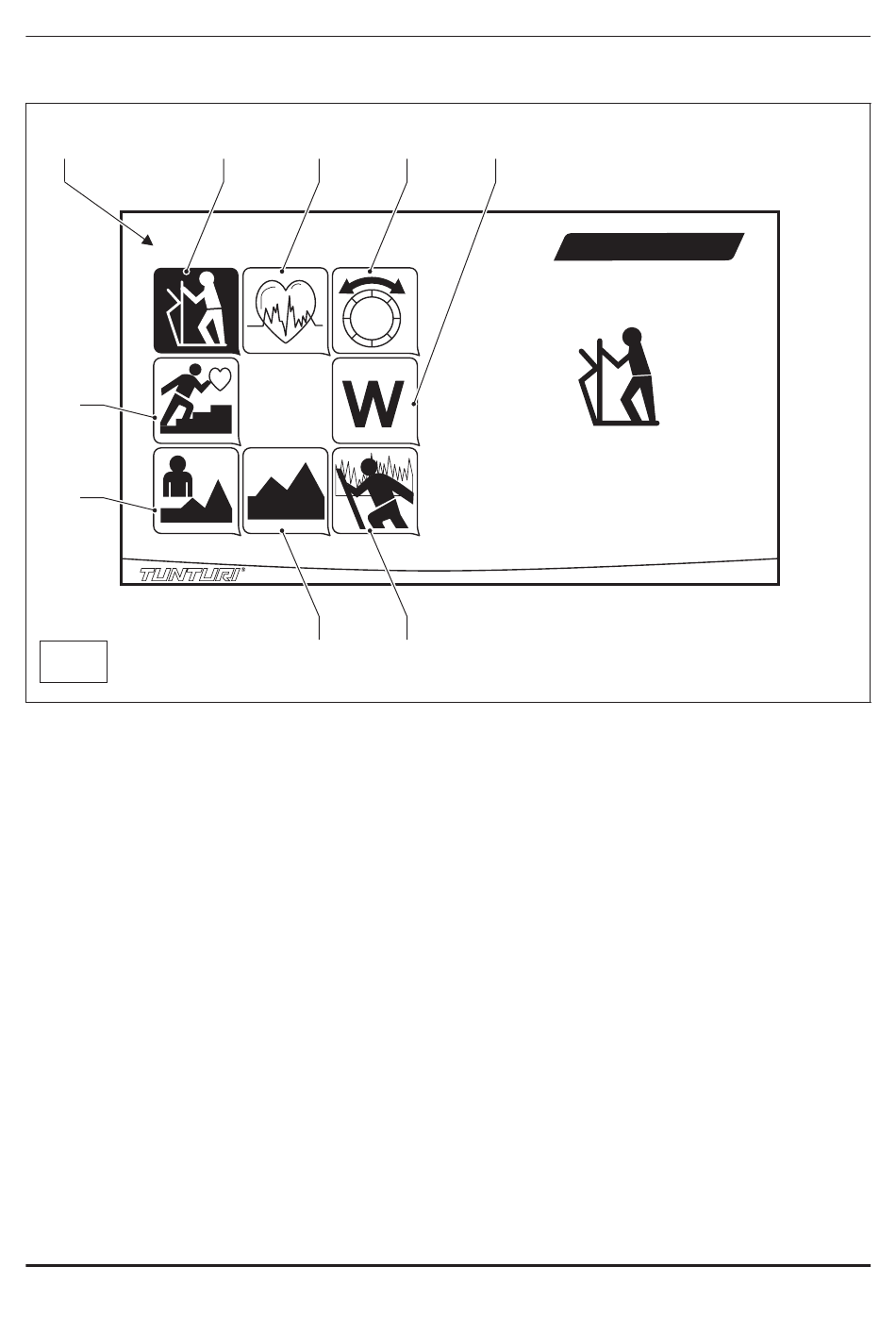 W

TUNTURI®