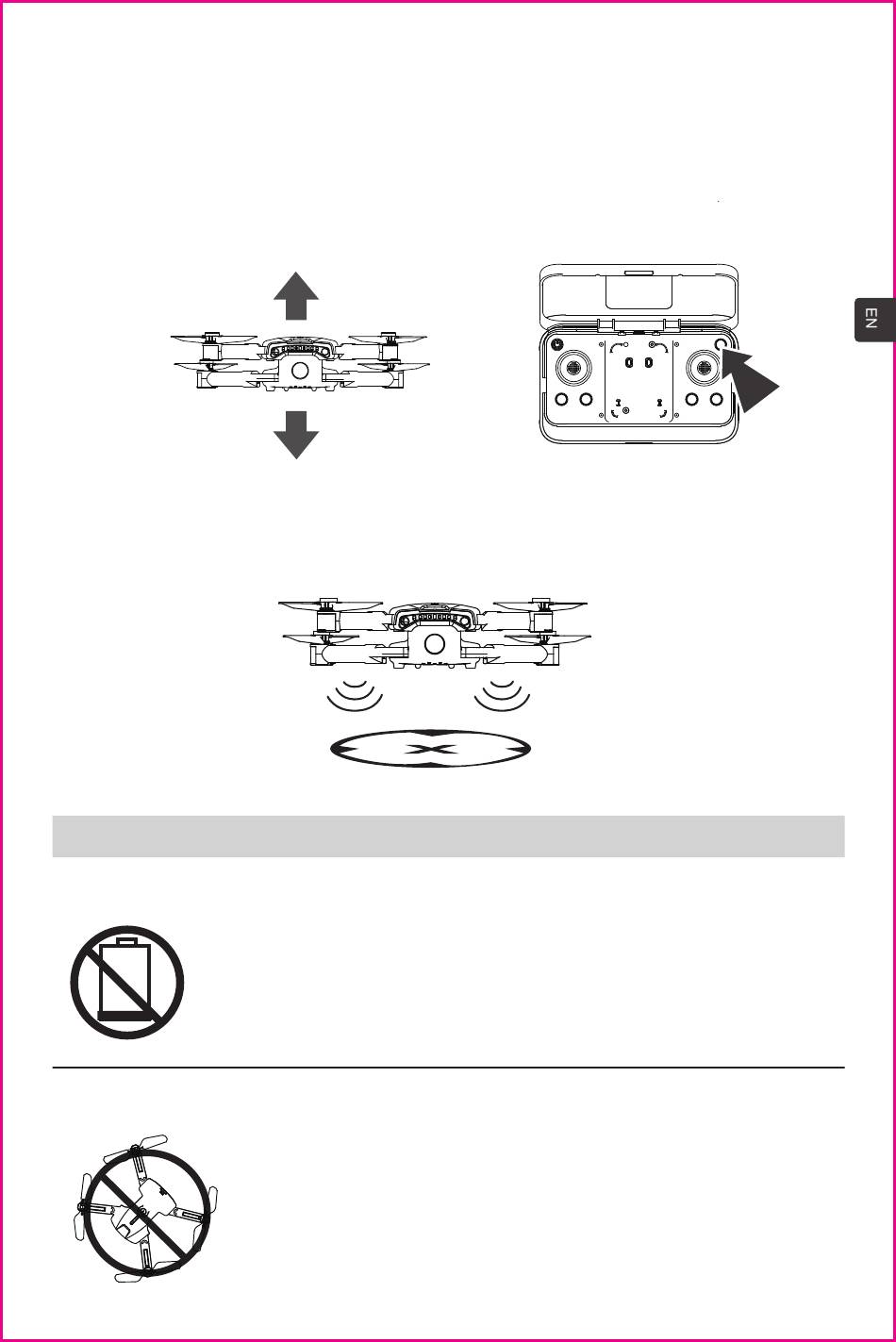 EN