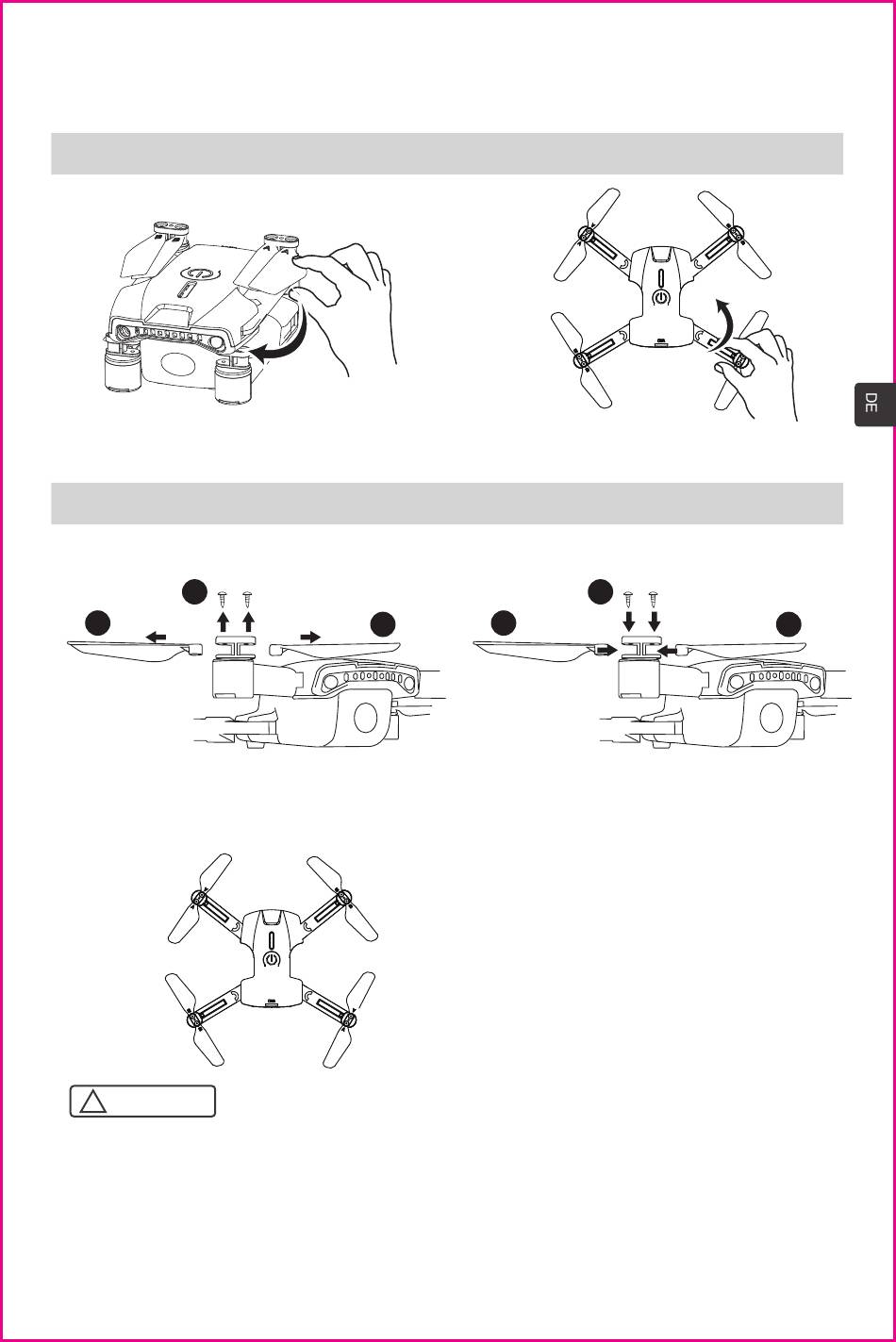 DE