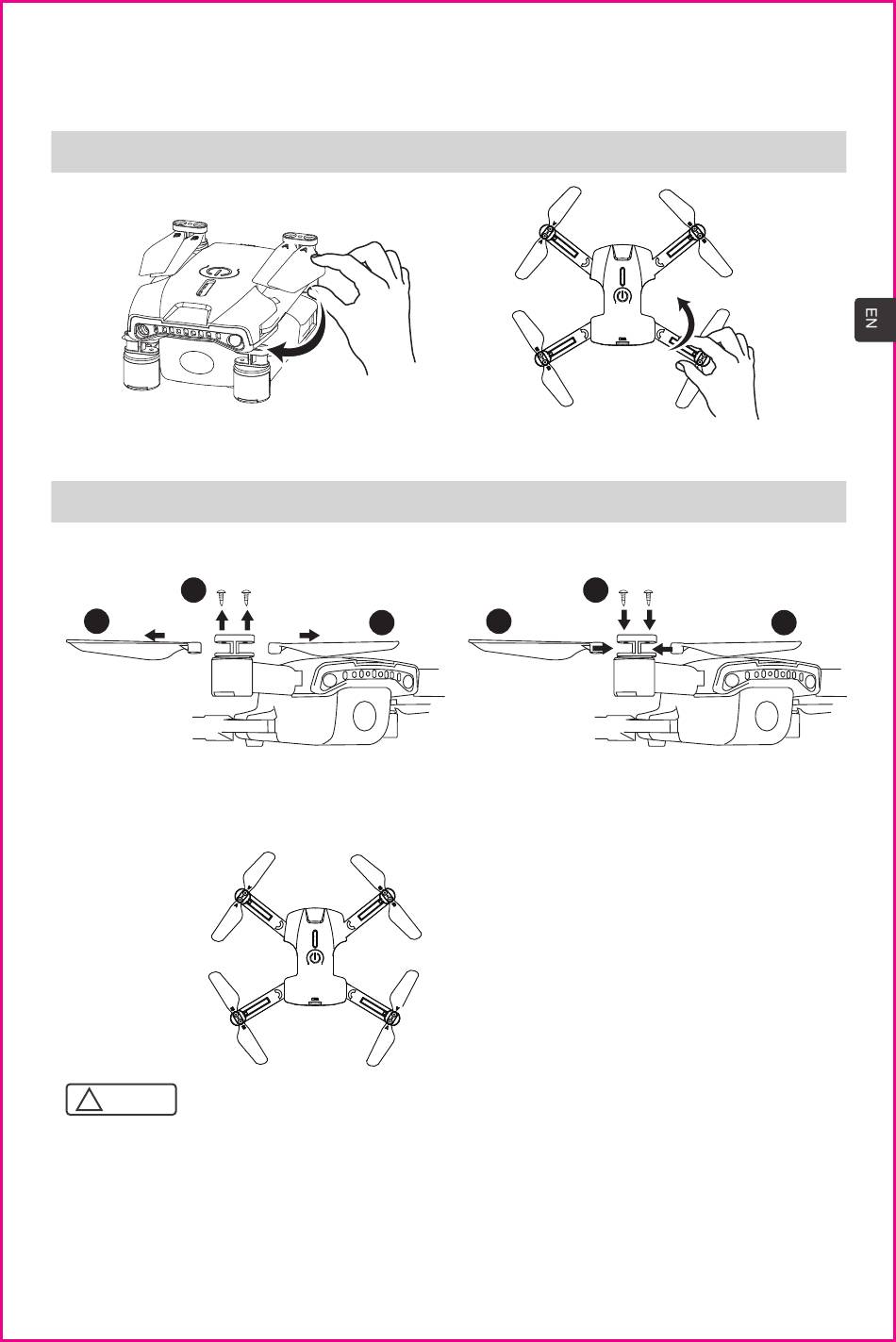 EN