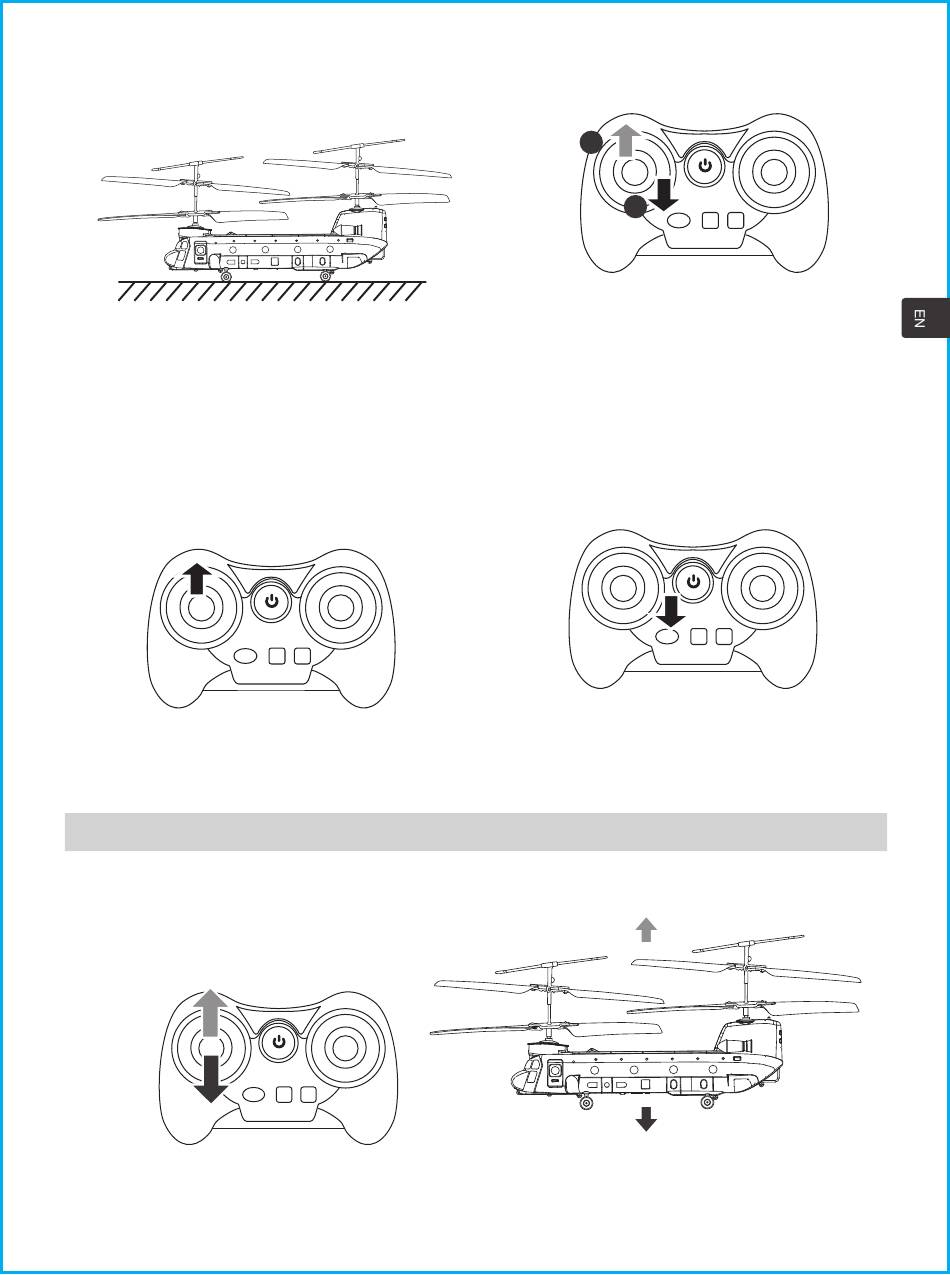 EN