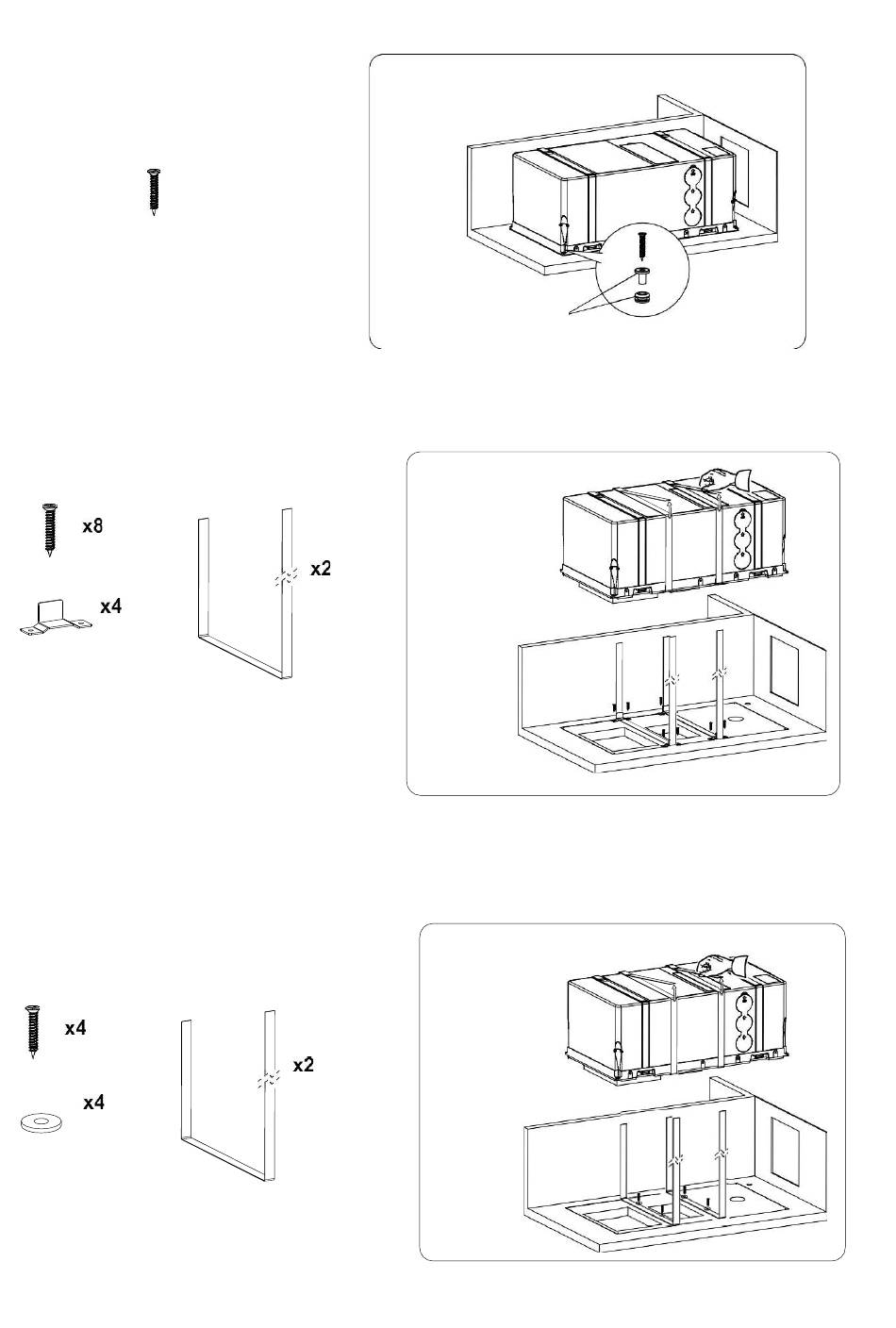 x8

x4

x2

x4

x4

x2