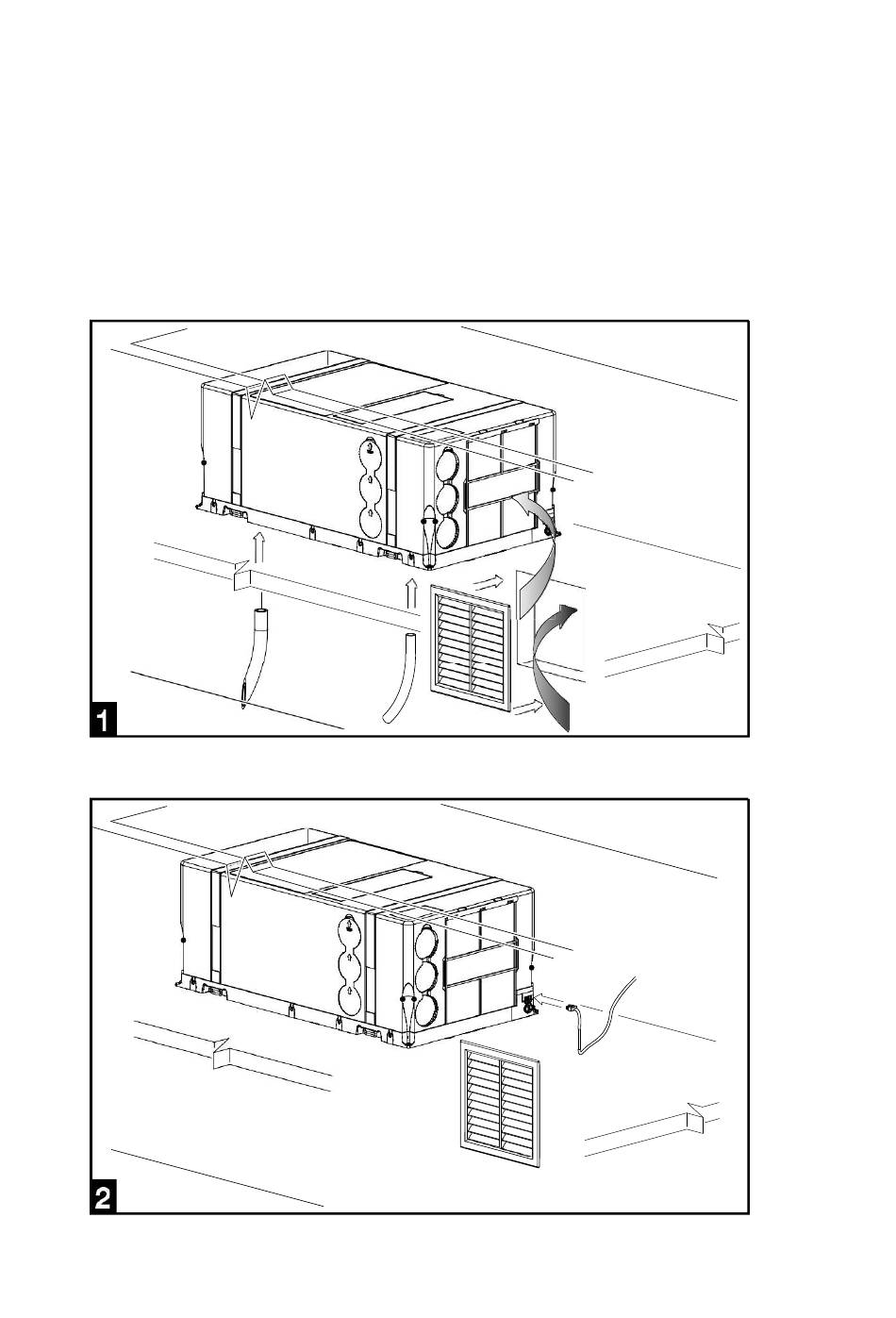 1

2