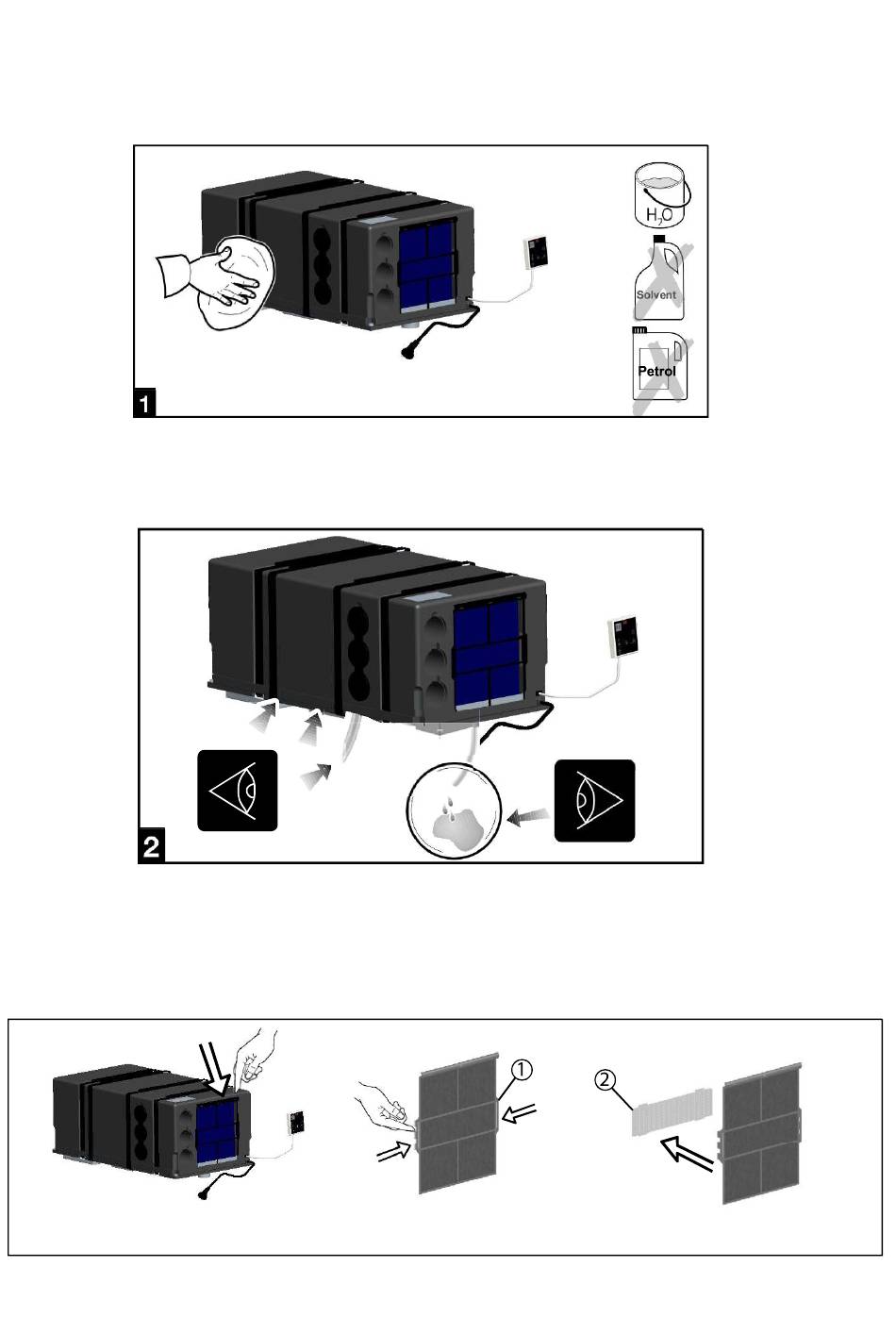 $H_2O$

Solvent

Petrol

1

2

①

②