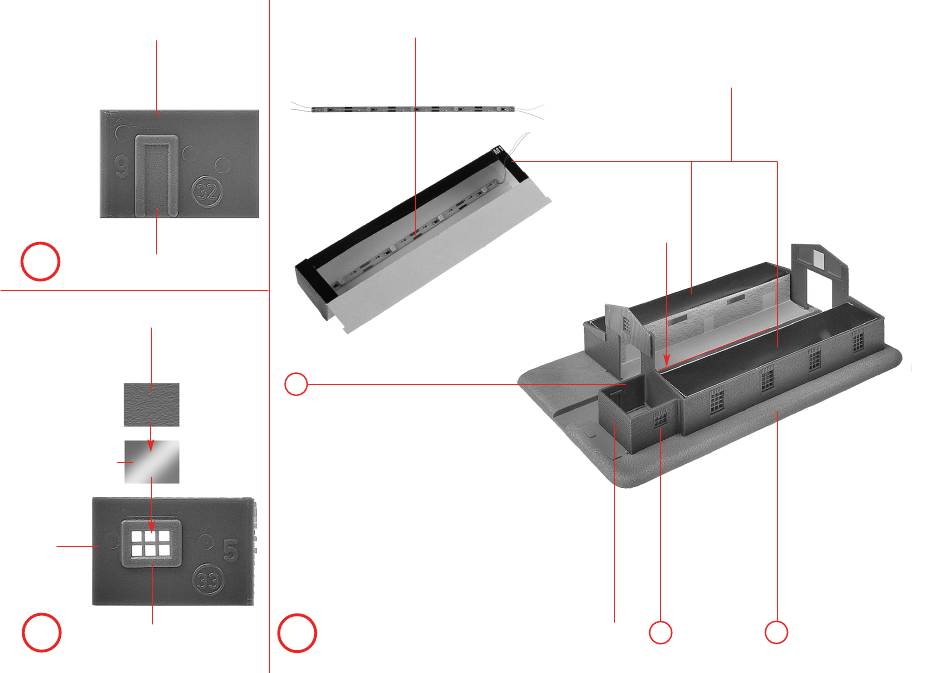 9

32

5

33