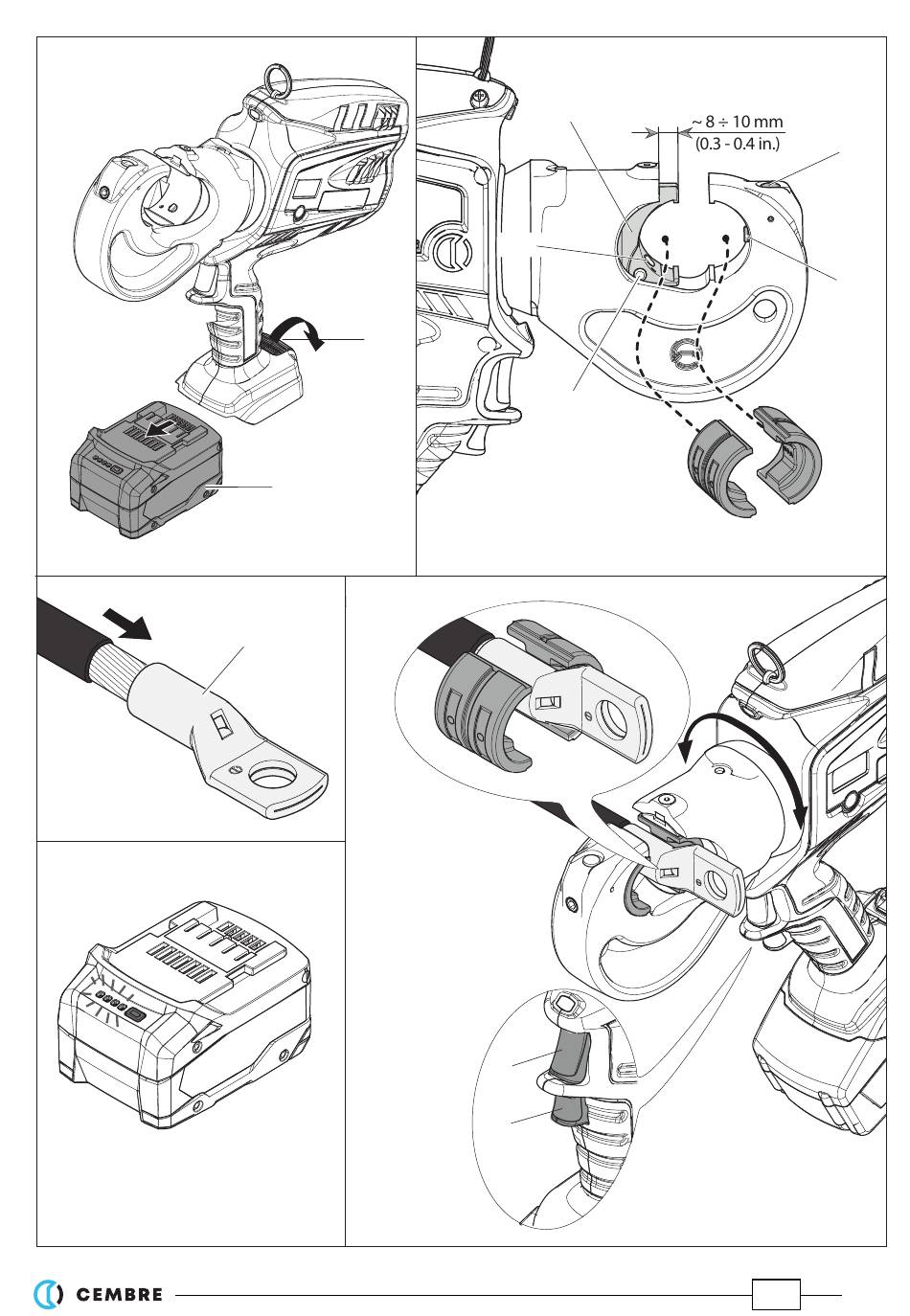 ~ 8 ÷ 10 mm
(0.3 - 0.4 in.)

CEMBRE