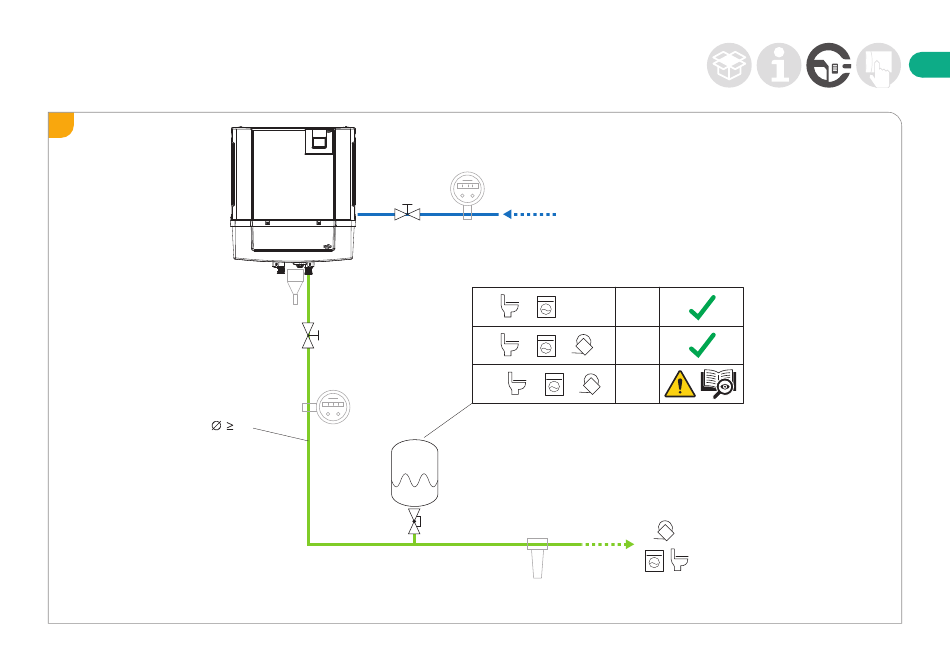 Ø ≥