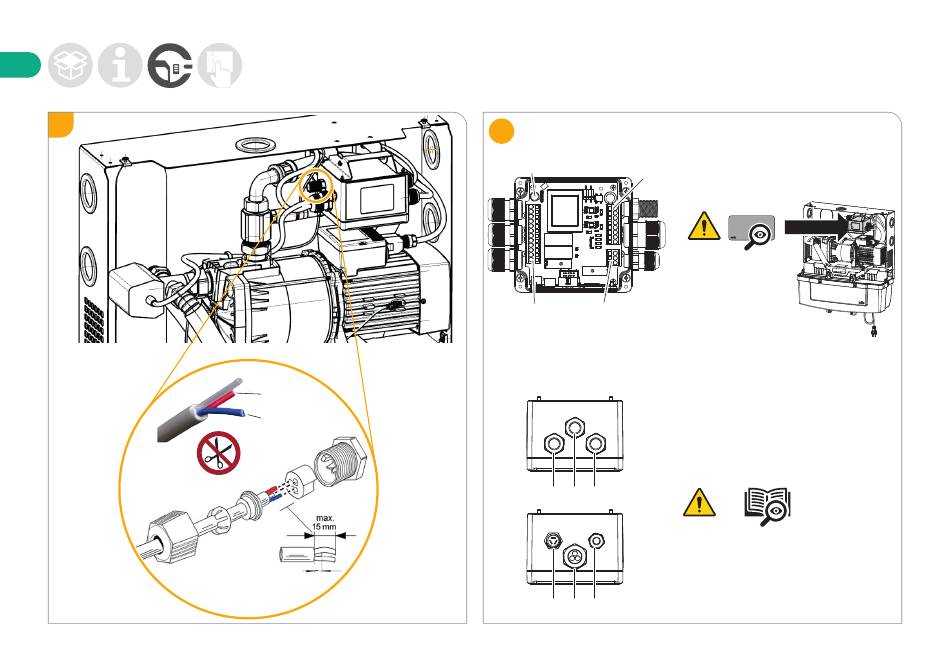 max.
15 mm