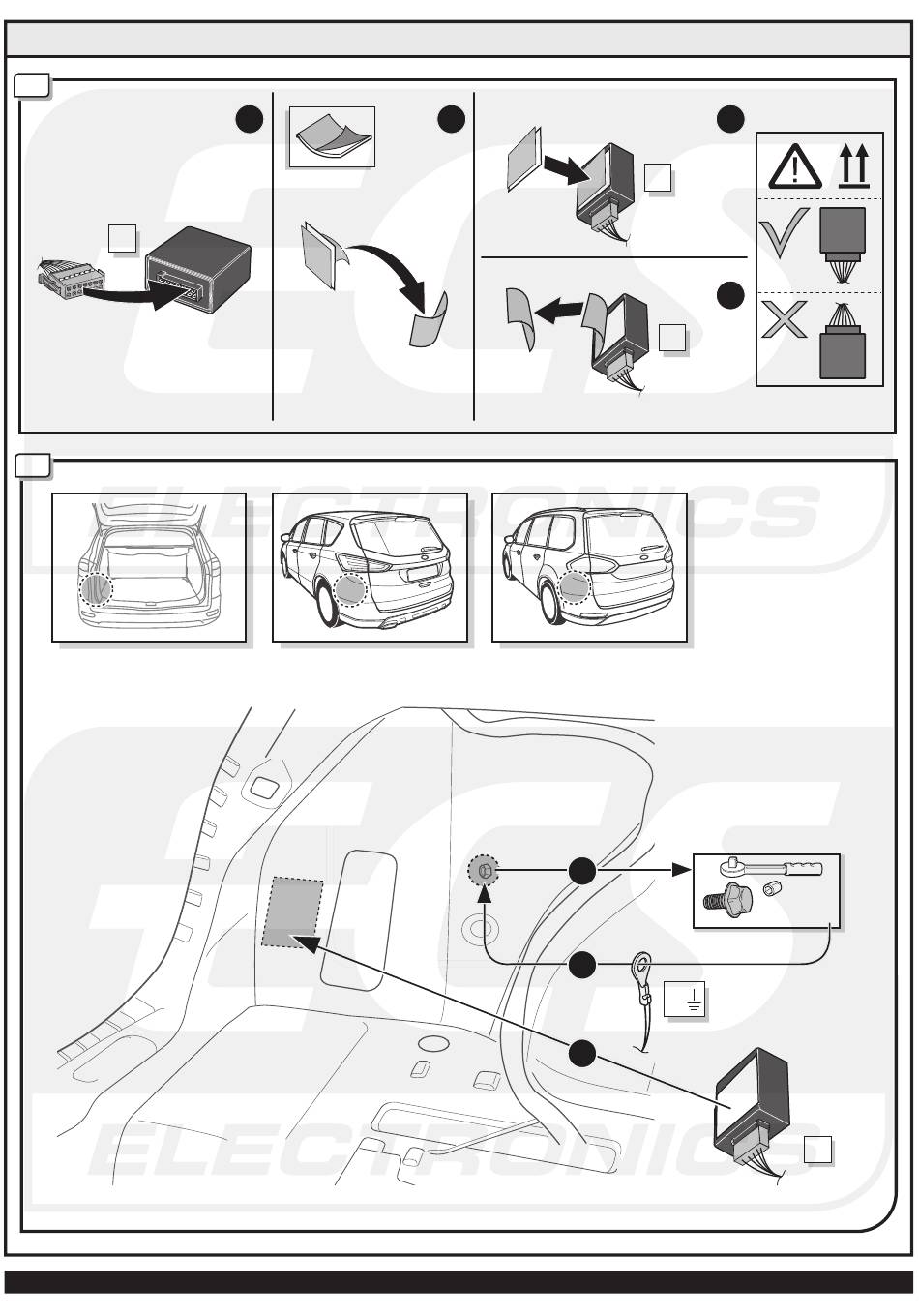 ECS
ELECTRONICS
ECS
ELECTRONICS