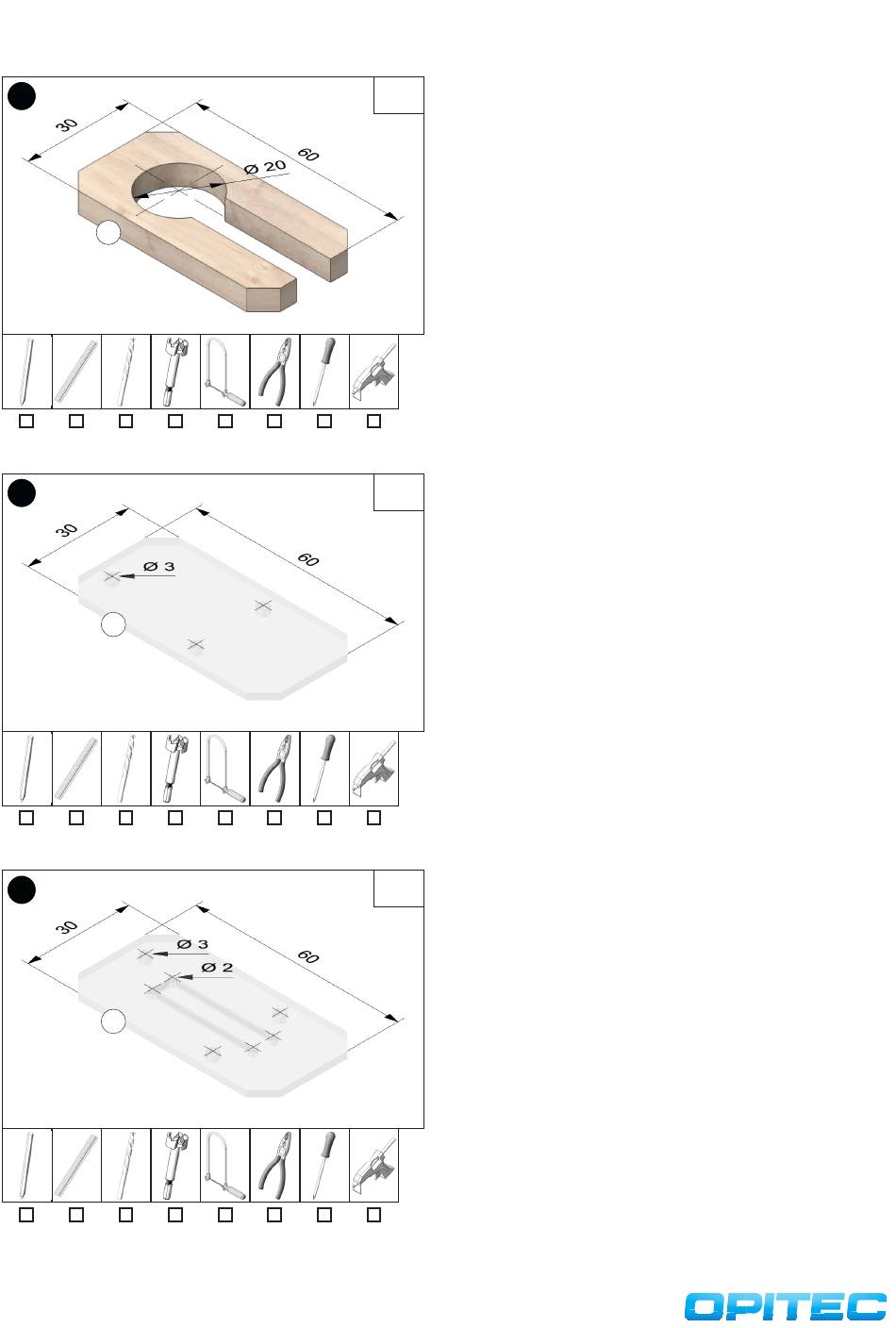 30

60

Ø 20

30

60

Ø 3

30

60

Ø 3

Ø 2

OPITEC