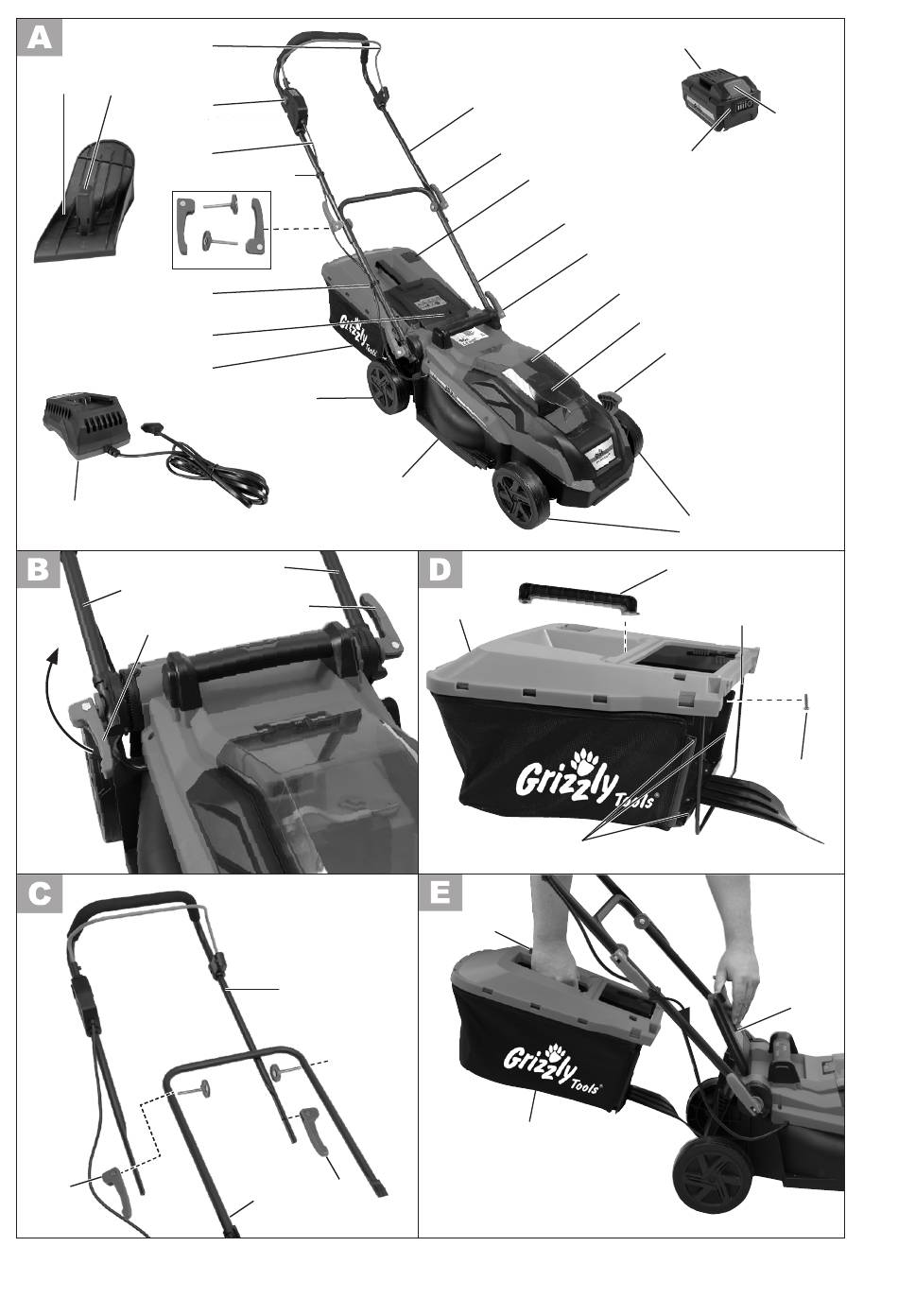 A

Grizzly Tools

B

D

Grizzly Tools

C

E

Grizzly Tools