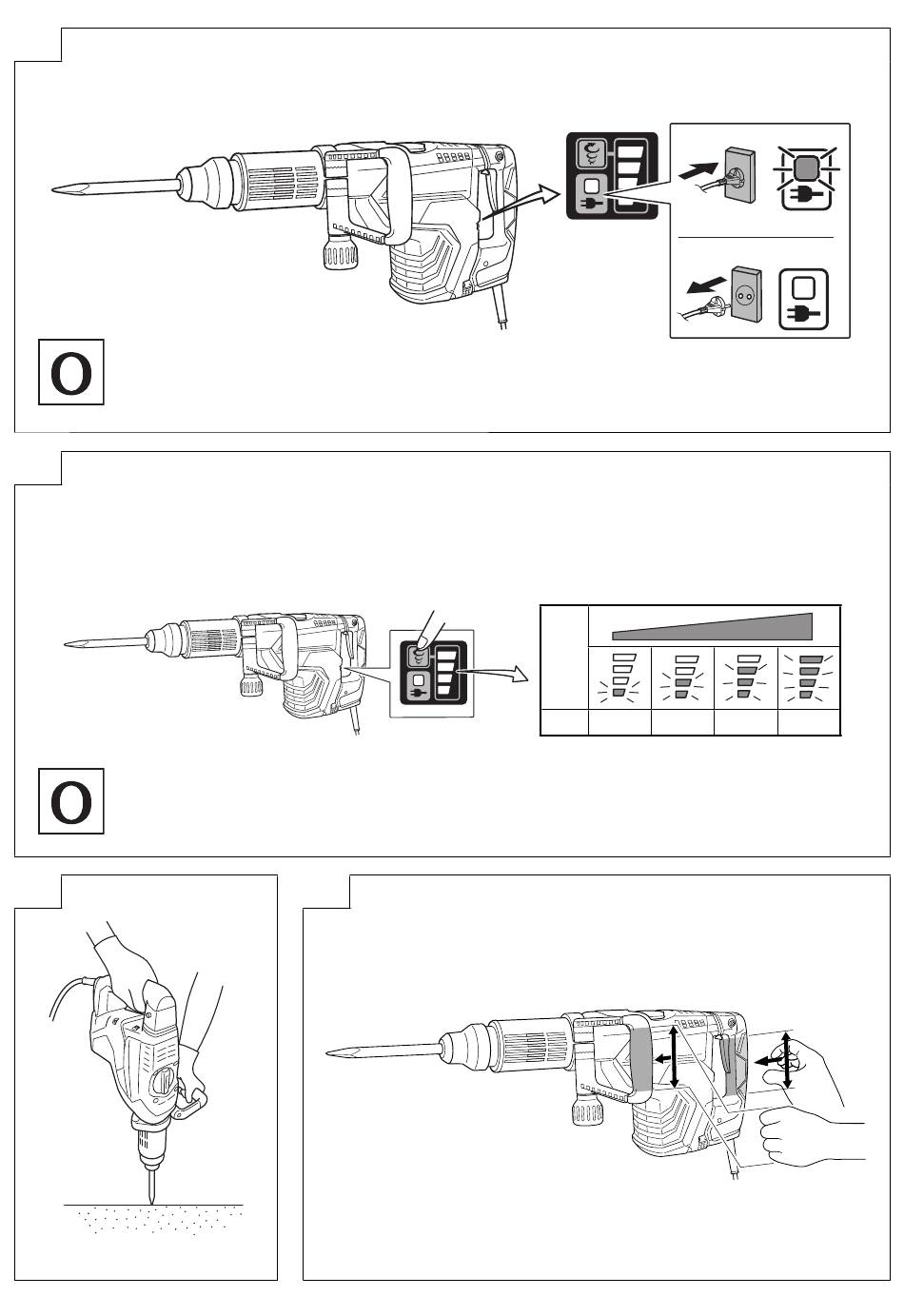 O

O