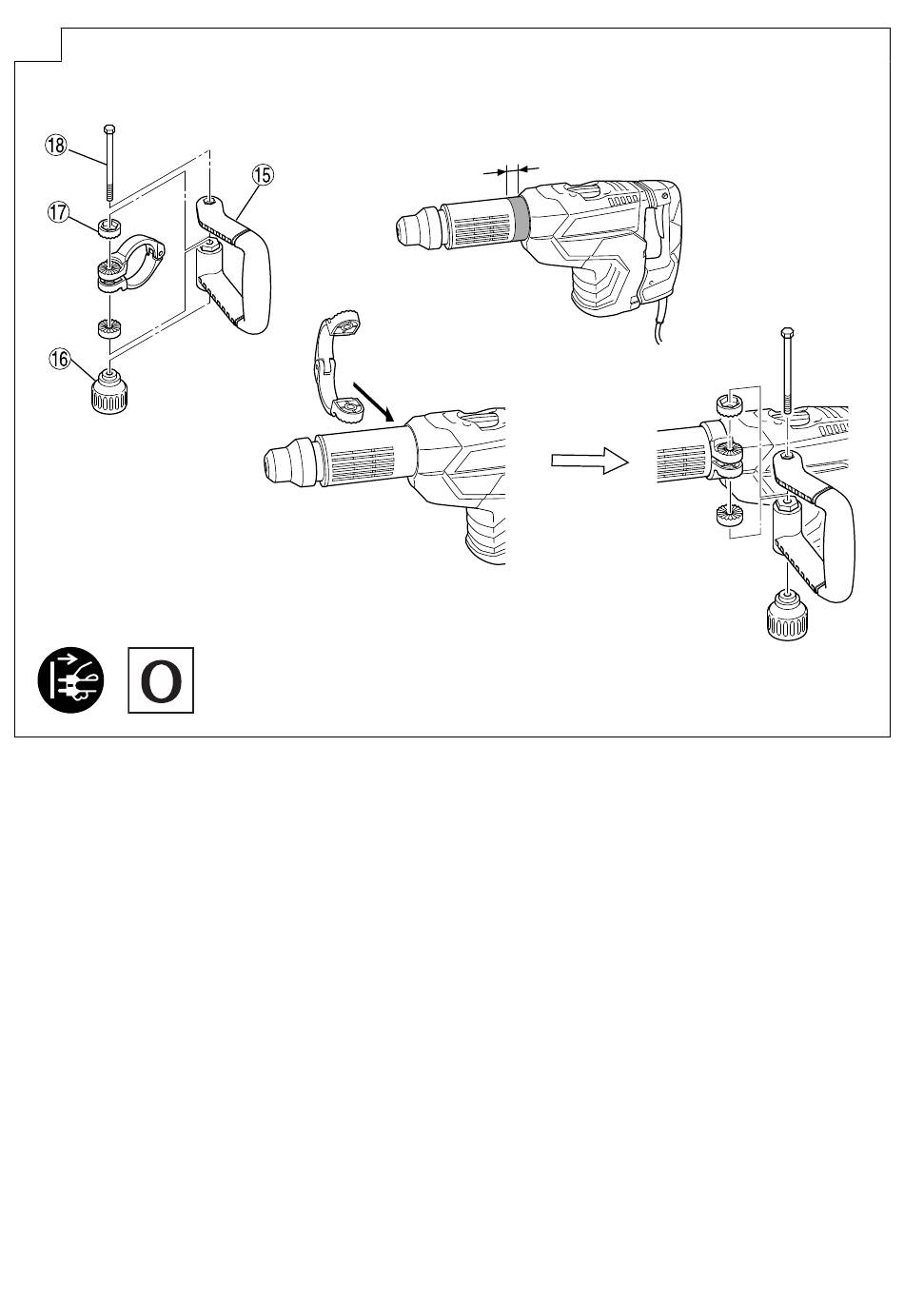 ⑱
⑮
⑰
⑯
O