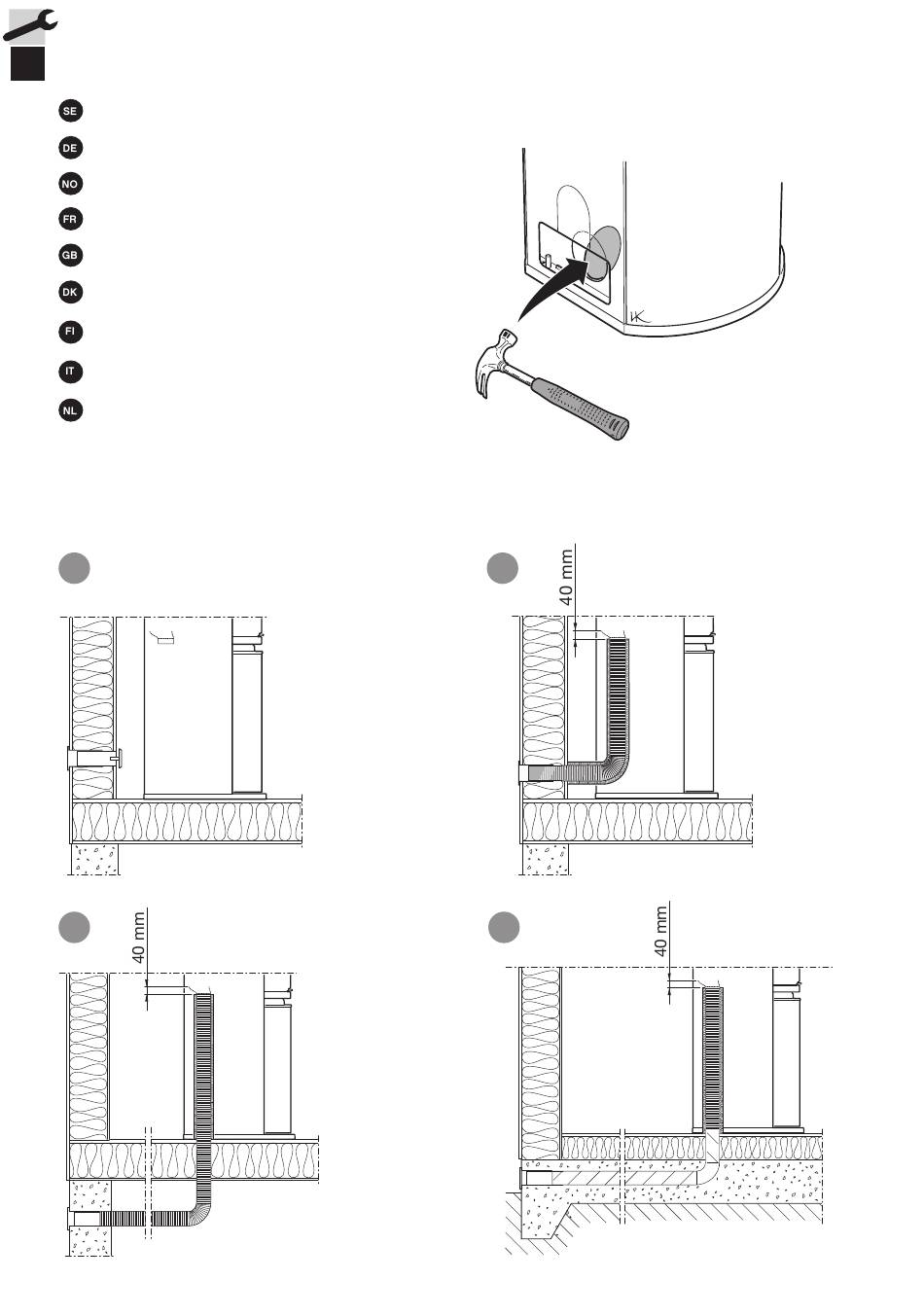 SE
DE
NO
FR
GB
DK
FI
IT
NL

40 mm

40 mm

40 mm