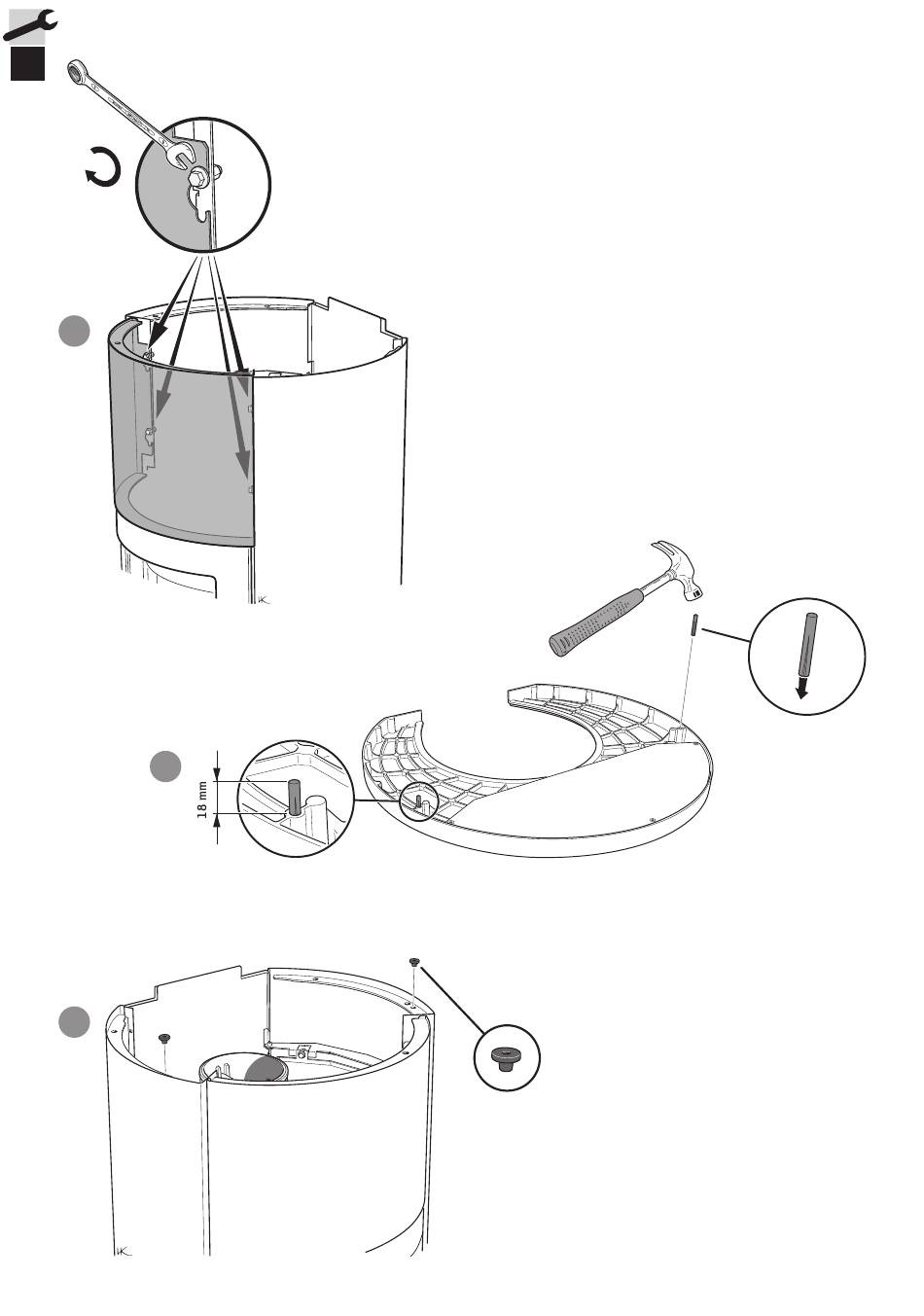 18 mm