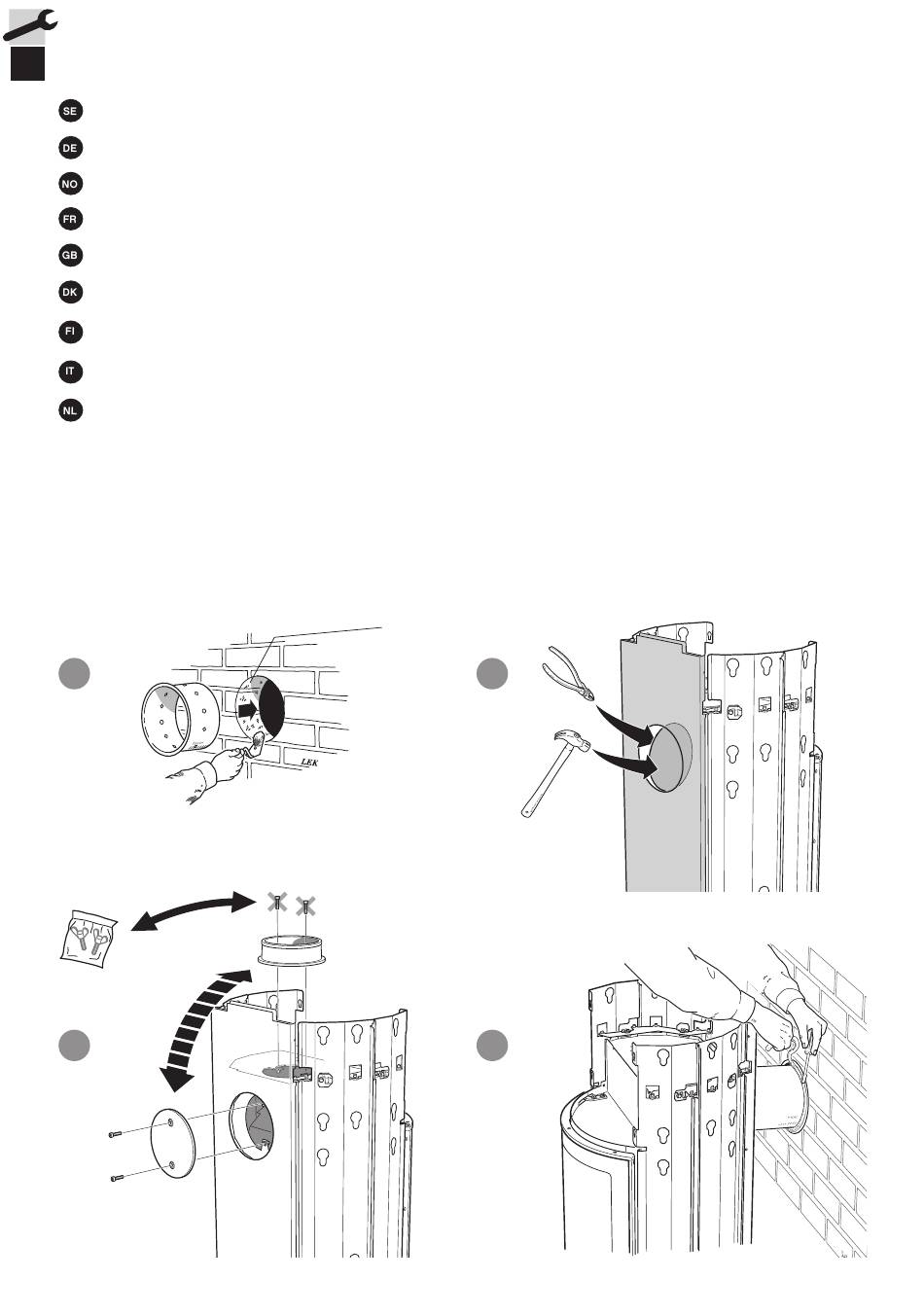 SE

DE

NO

FR

GB

DK

FI

IT

NL

LEK